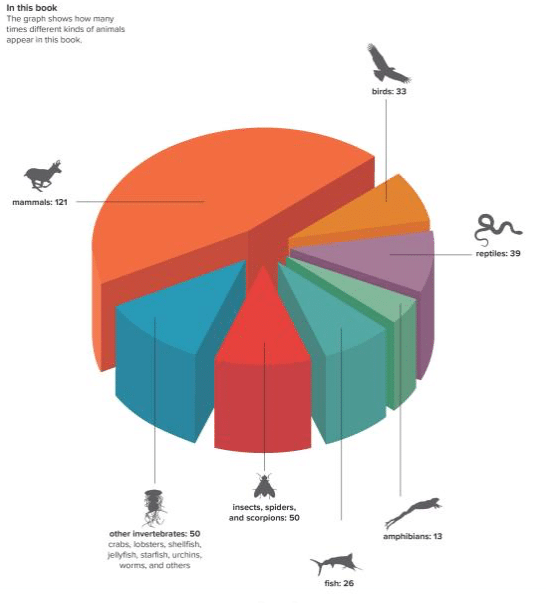 In this book
The graph shows how many times different kinds of animals appear in this book.

birds: 33

mammals: 121

reptiles: 39

other invertebrates: 50
crabs, lobsters, shellfish, jellyfish, starfish, urchins, worms, and others

insects, spiders, and scorpions: 50

amphibians: 13

fish: 26