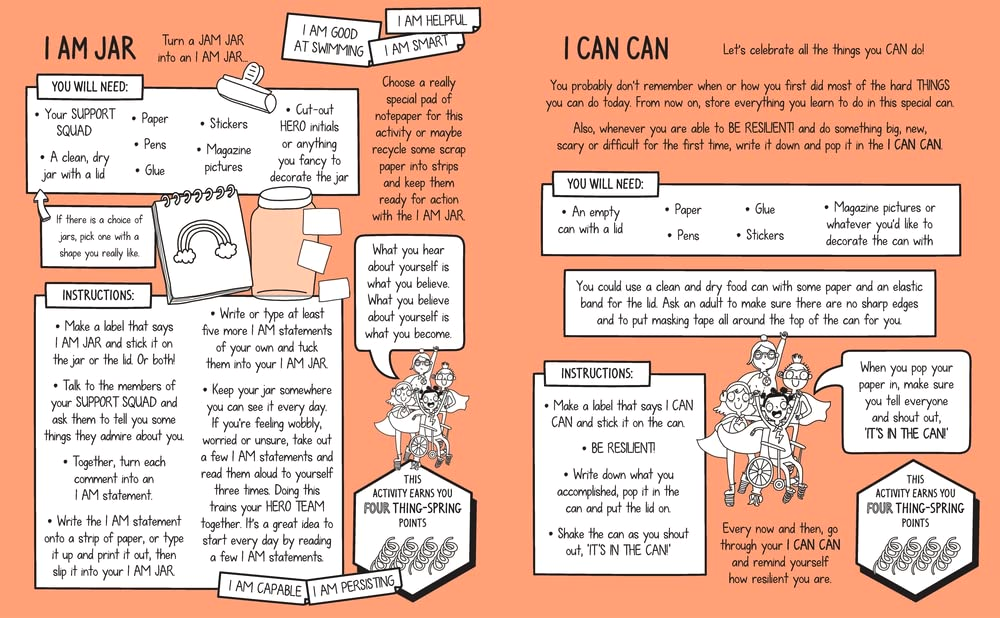 I AM JAR

Turn a JAM JAR into an I AM JAR...

I AM GOOD AT SWIMMING

I AM HELPFUL

I AM SMART

YOU WILL NEED:

• Your SUPPORT SQUAD

• A clean, dry jar with a lid

• Paper

• Pens

• Glue

• Stickers

• Magazine pictures

• Cut-out HERO initials or anything you fancy to decorate the jar

If there is a choice of jars, pick one with a shape you really like.

Choose a really special pad of notepaper for this activity or maybe recycle some scrap paper into strips and keep them ready for action with the I AM JAR.

What you hear about yourself is what you believe. What you believe about yourself is what you become.

INSTRUCTIONS:

• Make a label that says I AM JAR and stick it on the jar or the lid. Or both!

• Talk to the members of your SUPPORT SQUAD and ask them to tell you some things they admire about you.

• Together, turn each comment into an I AM statement.

• Write the I AM statement onto a strip of paper, or type it up and print it out, then slip it into your I AM JAR.

• Write or type at least five more I AM statements of your own and tuck them into your I AM JAR.

• Keep your jar somewhere you can see it every day. If you're feeling wobbly, worried or unsure, take out a few I AM statements and read them aloud to yourself three times. Doing this trains your HERO TEAM together. It's a great idea to start every day by reading a few I AM statements.

THIS ACTIVITY EARNS YOU FOUR THING-SPRING POINTS

I AM CAPABLE

I AM PERSISTING

I CAN CAN

Let's celebrate all the things you CAN do!

You probably don't remember when or how you first did most of the hard THINGS you can do today. From now on, store everything you learn to do in this special can.

Also, whenever you are able to BE RESILIENT! and do something big, new, scary or difficult for the first time, write it down and pop it in the I CAN CAN.

YOU WILL NEED:

• An empty can with a lid

• Paper

• Pens

• Glue

• Stickers

• Magazine pictures or whatever you'd like to decorate the can with

You could use a clean and dry food can with some paper and an elastic band for the lid. Ask an adult to make sure there are no sharp edges and to put masking tape all around the top of the can for you.

INSTRUCTIONS:

• Make a label that says I CAN CAN and stick it on the can.

• BE RESILIENT!

• Write down what you accomplished, pop it in the can and put the lid on.

• Shake the can as you shout out, 'IT'S IN THE CAN!'

When you pop your paper in, make sure you tell everyone and shout out, 'IT'S IN THE CAN!'

Every now and then, go through your I CAN CAN and remind yourself how resilient you are.

THIS ACTIVITY EARNS YOU FOUR THING-SPRING POINTS