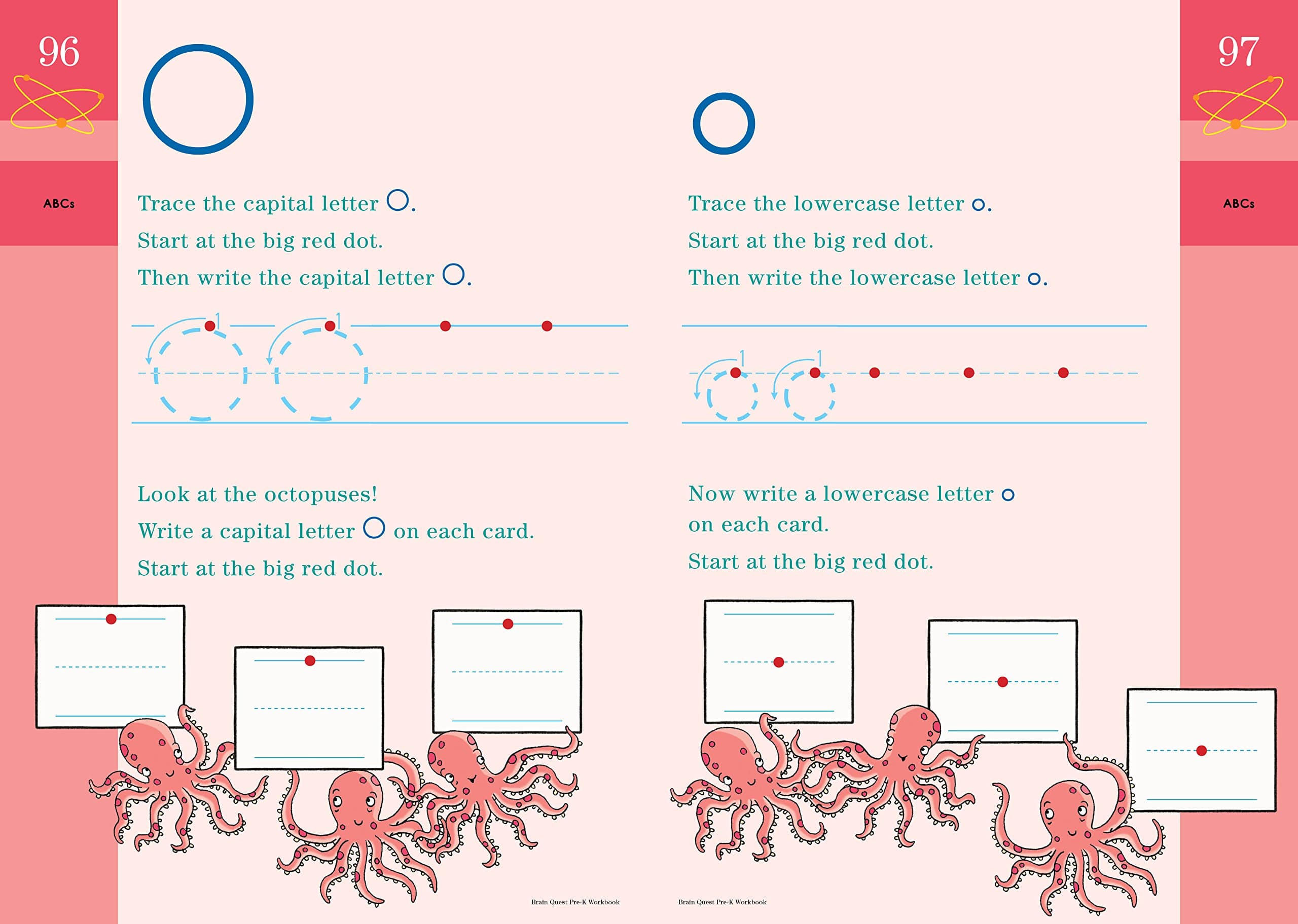 96

ABCs

O

Trace the capital letter O.

Start at the big red dot.

Then write the capital letter O.

1 1

Look at the octopuses!

Write a capital letter O on each card.

Start at the big red dot.

Brain Quest Pre-K Workbook

97

ABCs

o

Trace the lowercase letter o.

Start at the big red dot.

Then write the lowercase letter o.

1 1

Now write a lowercase letter o on each card.

Start at the big red dot.

Brain Quest Pre-K Workbook