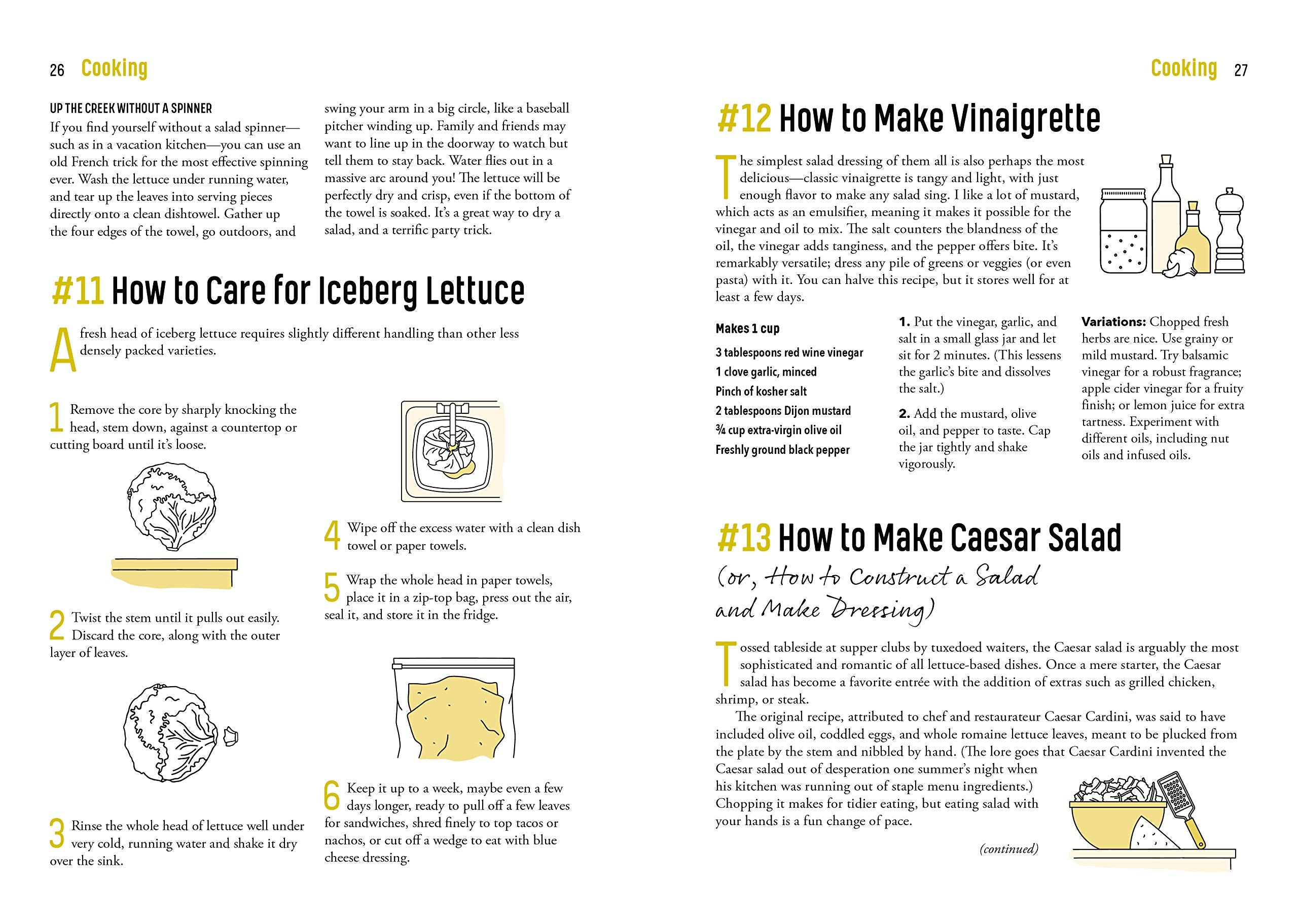 26 Cooking

UP THE CREEK WITHOUT A SPINNER
If you find yourself without a salad spinner—such as in a vacation kitchen—you can use an old French trick for the most effective spinning ever. Wash the lettuce under running water, and tear up the leaves into serving pieces directly onto a clean dishtowel. Gather up the four edges of the towel, go outdoors, and swing your arm in a big circle, like a baseball pitcher winding up. Family and friends may want to line up in the doorway to watch but tell them to stay back. Water flies out in a massive arc around you! The lettuce will be perfectly dry and crisp, even if the bottom of the towel is soaked. It's a great way to dry a salad, and a terrific party trick.

#11 How to Care for Iceberg Lettuce

A fresh head of iceberg lettuce requires slightly different handling than other less densely packed varieties.

1 Remove the core by sharply knocking the head, stem down, against a countertop or cutting board until it's loose.

2 Twist the stem until it pulls out easily. Discard the core, along with the outer layer of leaves.

3 Rinse the whole head of lettuce well under very cold, running water and shake it dry over the sink.

4 Wipe off the excess water with a clean dish towel or paper towels.

5 Wrap the whole head in paper towels, place it in a zip-top bag, press out the air, seal it, and store it in the fridge.

6 Keep it up to a week, maybe even a few days longer, ready to pull off a few leaves for sandwiches, shred finely to top tacos or nachos, or cut off a wedge to eat with blue cheese dressing.

Cooking 27

#12 How to Make Vinaigrette

The simplest salad dressing of them all is also perhaps the most delicious—classic vinaigrette is tangy and light, with just enough flavor to make any salad sing. I like a lot of mustard, which acts as an emulsifier, meaning it makes it possible for the vinegar and oil to mix. The salt counters the blandness of the oil, the vinegar adds tanginess, and the pepper offers bite. It's remarkably versatile; dress any pile of greens or veggies (or even pasta) with it. You can halve this recipe, but it stores well for at least a few days.

Makes 1 cup
3 tablespoons red wine vinegar
1 clove garlic, minced
Pinch of kosher salt
2 tablespoons Dijon mustard
¾ cup extra-virgin olive oil
Freshly ground black pepper

1. Put the vinegar, garlic, and salt in a small glass jar and let sit for 2 minutes. (This lessens the garlic's bite and dissolves the salt.)

2. Add the mustard, olive oil, and pepper to taste. Cap the jar tightly and shake vigorously.

Variations: Chopped fresh herbs are nice. Use grainy or mild mustard. Try balsamic vinegar for a robust fragrance; apple cider vinegar for a fruity finish; or lemon juice for extra tartness. Experiment with different oils, including nut oils and infused oils.

#13 How to Make Caesar Salad
(or, How to Construct a Salad and Make Dressing)

Tossed tableside at supper clubs by tuxedoed waiters, the Caesar salad is arguably the most sophisticated and romantic of all lettuce-based dishes. Once a mere starter, the Caesar salad has become a favorite entrée with the addition of extras such as grilled chicken, shrimp, or steak.

The original recipe, attributed to chef and restaurateur Caesar Cardini, was said to have included olive oil, coddled eggs, and whole romaine lettuce leaves, meant to be plucked from the plate by the stem and nibbled by hand. (The lore goes that Caesar Cardini invented the Caesar salad out of desperation one summer's night when his kitchen was running out of staple menu ingredients.) Chopping it makes for tidier eating, but eating salad with your hands is a fun change of pace.

(continued)