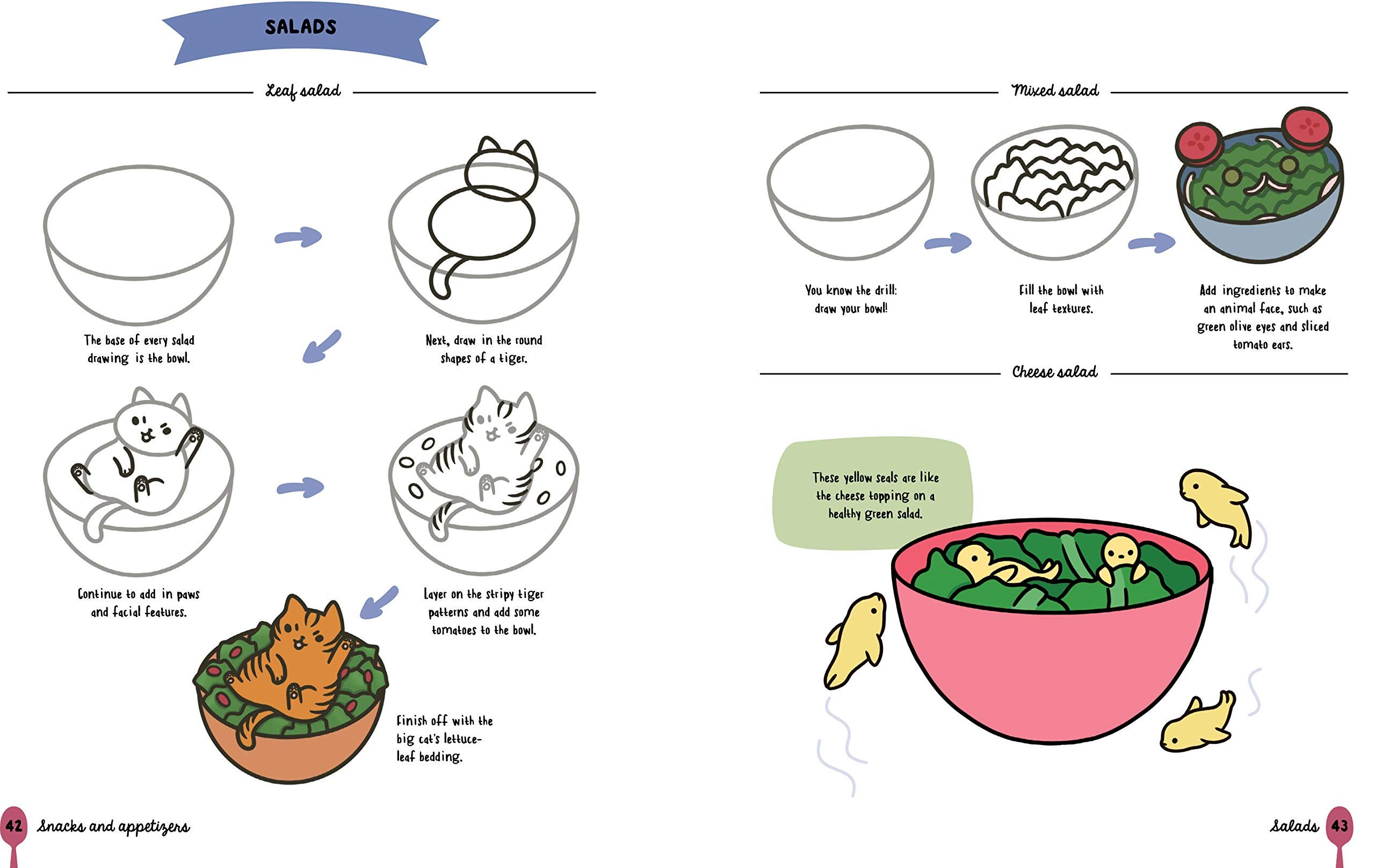 SALADS

Leaf salad

The base of every salad drawing is the bowl.

Next, draw in the round shapes of a tiger.

Continue to add in paws and facial features.

Layer on the stripy tiger patterns and add some tomatoes to the bowl.

Finish off with the big cat's lettuce-leaf bedding.

42 Snacks and appetizers

Mixed salad

You know the drill: draw your bowl!

Fill the bowl with leaf textures.

Add ingredients to make an animal face, such as green olive eyes and sliced tomato ears.

Cheese salad

These yellow seals are like the cheese topping on a healthy green salad.

Salads 43