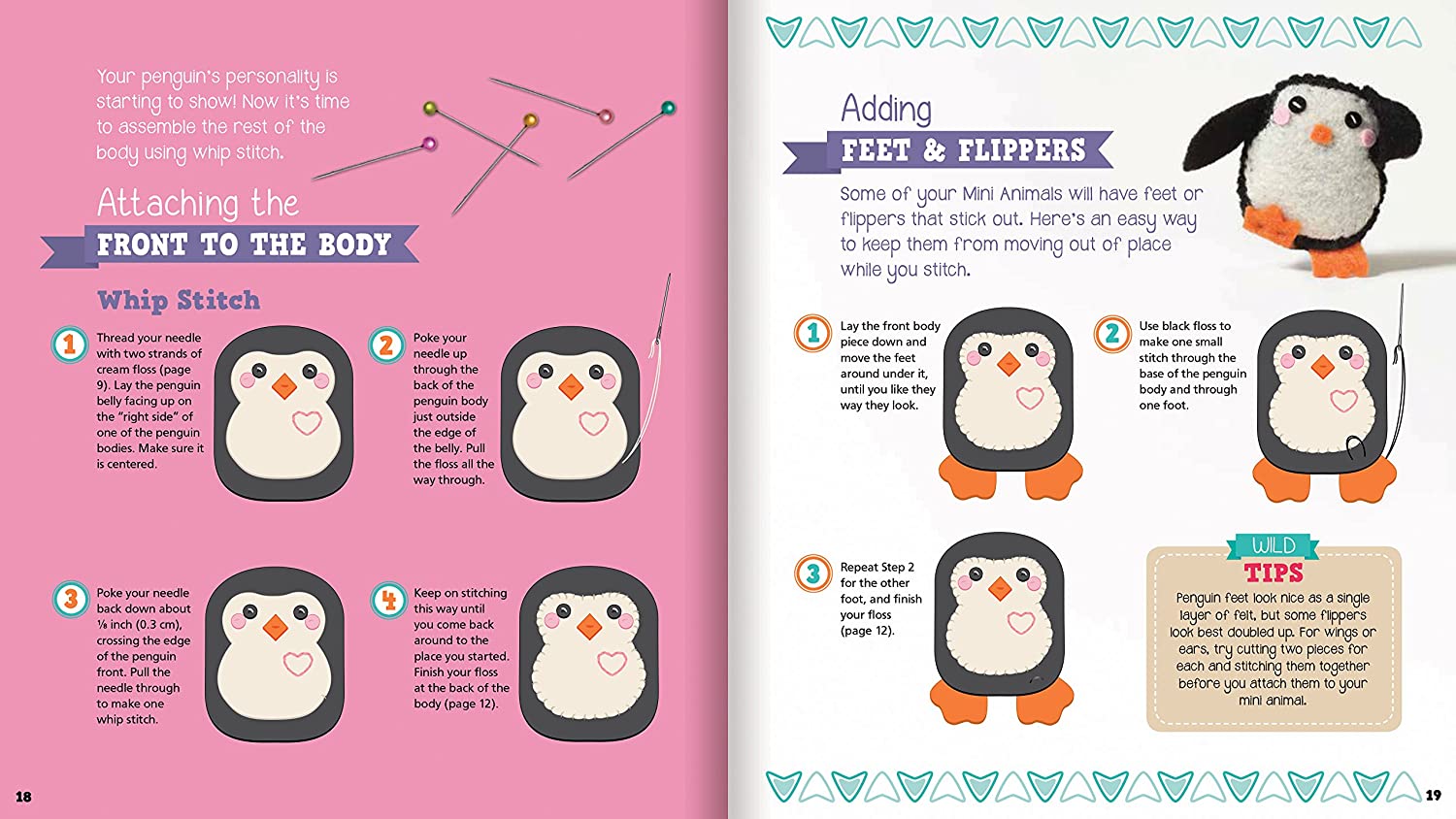 Your penguin's personality is starting to show! Now it's time to assemble the rest of the body using whip stitch.

Attaching the
FRONT TO THE BODY

Whip Stitch

1 Thread your needle with two strands of cream floss (page 9). Lay the penguin belly facing up on the "right side" of one of the penguin bodies. Make sure it is centered.

2 Poke your needle up through the back of the penguin body just outside the edge of the belly. Pull the floss all the way through.

3 Poke your needle back down about ⅛ inch (0.3 cm), crossing the edge of the penguin front. Pull the needle through to make one whip stitch.

4 Keep on stitching this way until you come back around to the place you started. Finish your floss at the back of the body (page 12).

18

Adding
FEET & FLIPPERS

Some of your Mini Animals will have feet or flippers that stick out. Here's an easy way to keep them from moving out of place while you stitch.

1 Lay the front body piece down and move the feet around under it, until you like they way they look.

2 Use black floss to make one small stitch through the base of the penguin body and through one foot.

3 Repeat Step 2 for the other foot, and finish your floss (page 12).

WILD
TIPS
Penguin feet look nice as a single layer of felt, but some flippers look best doubled up. For wings or ears, try cutting two pieces for each and stitching them together before you attach them to your mini animal.

19