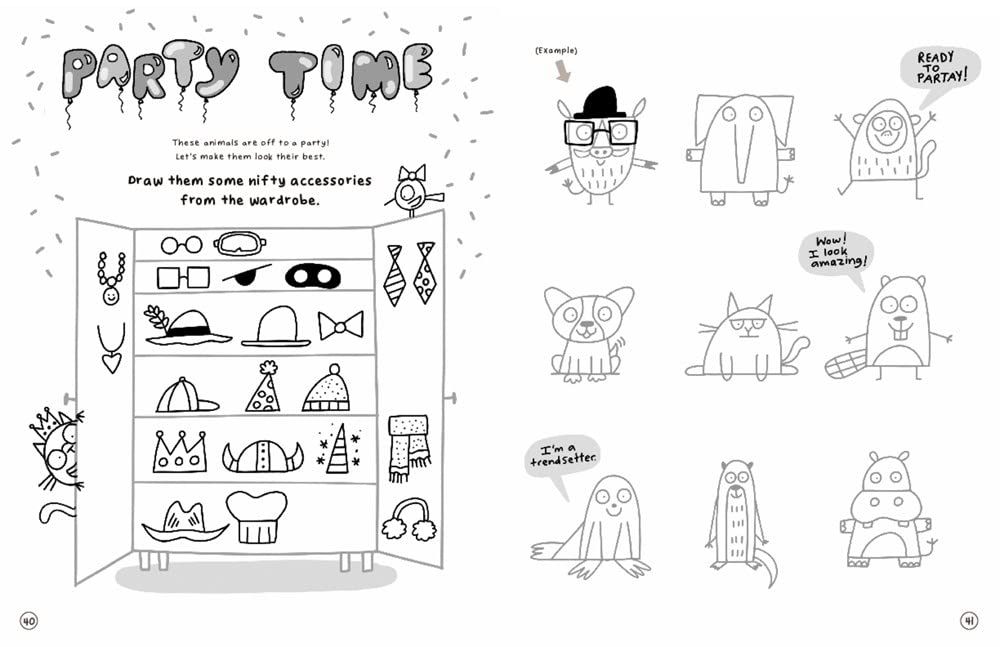 PARTY TIME

These animals are off to a party! Let's make them look their best.

Draw them some nifty accessories from the wardrobe.

40

(Example)

READY TO PARTAY!

Wow! I look amazing!

I'm a trendsetter.

41