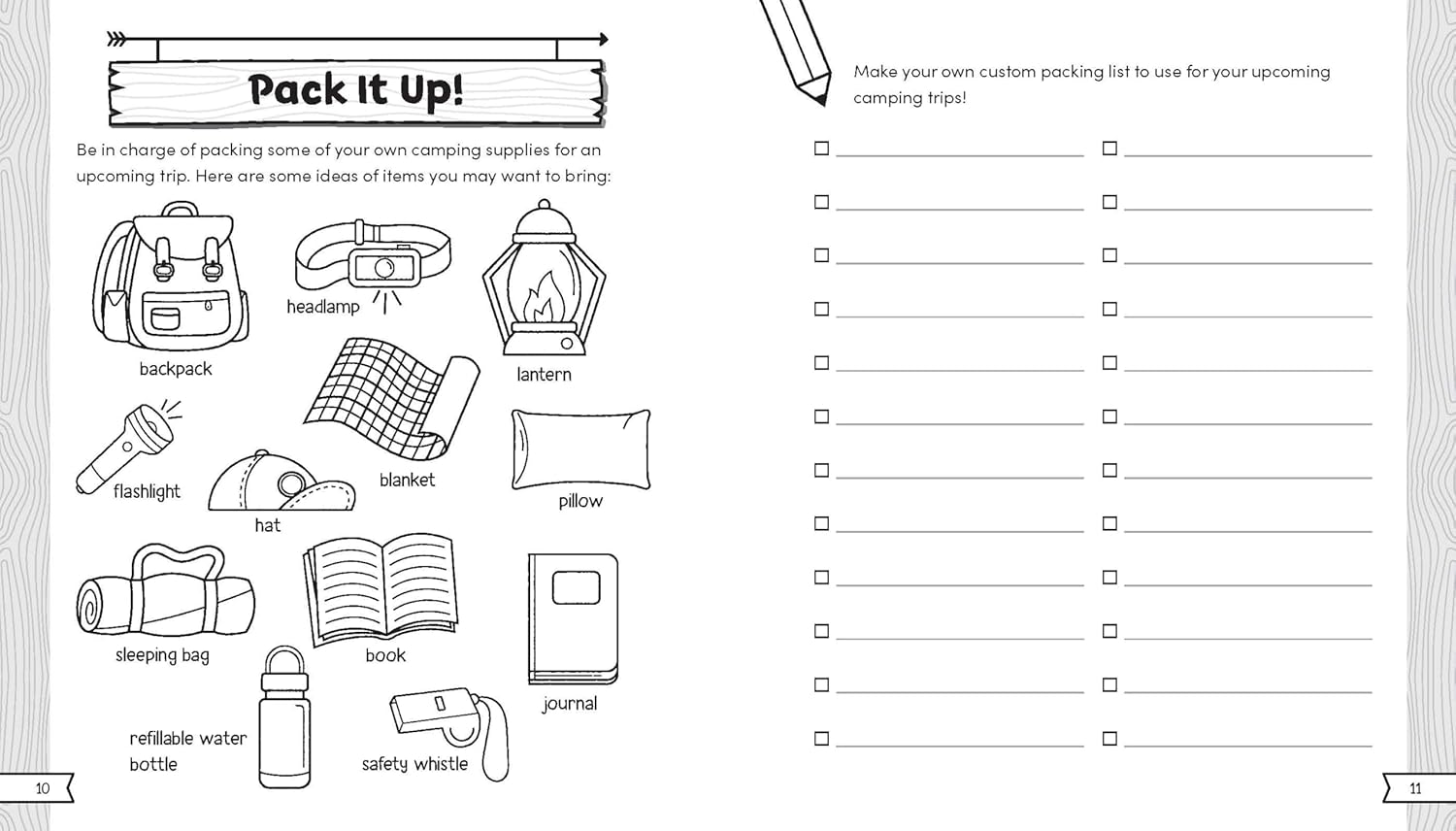 Pack It Up!

Be in charge of packing some of your own camping supplies for an upcoming trip. Here are some ideas of items you may want to bring:

backpack

headlamp

lantern

flashlight

hat

blanket

pillow

sleeping bag

book

journal

refillable water bottle

safety whistle

10

Make your own custom packing list to use for your upcoming camping trips!

11