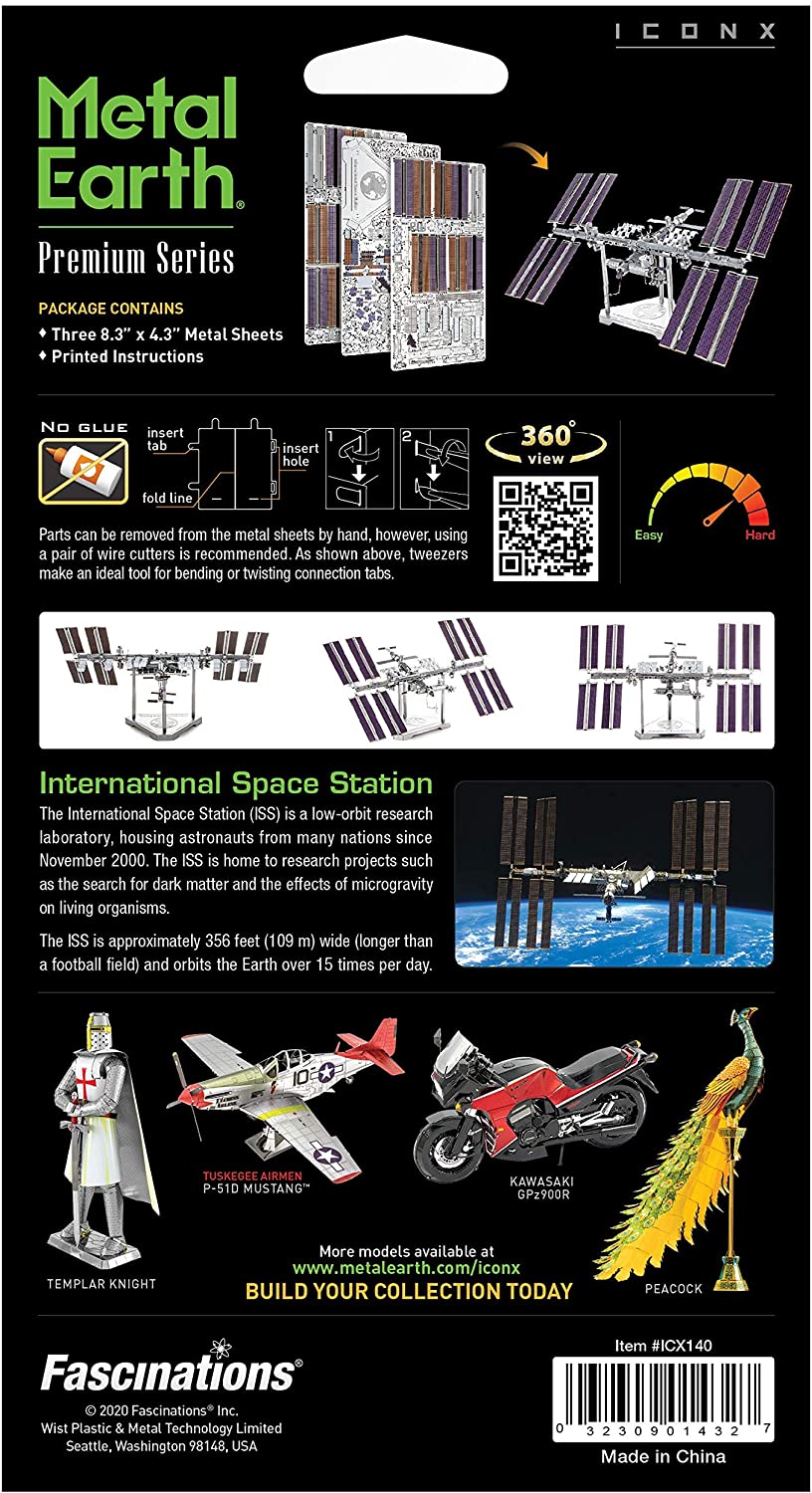 ICONX

Metal Earth®

Premium Series

PACKAGE CONTAINS
♦ Three 8.3" x 4.3" Metal Sheets
♦ Printed Instructions

NO GLUE

insert tab

insert hole

fold line

1

2

360° view

Easy

Hard

Parts can be removed from the metal sheets by hand, however, using a pair of wire cutters is recommended. As shown above, tweezers make an ideal tool for bending or twisting connection tabs.

International Space Station

The International Space Station (ISS) is a low-orbit research laboratory, housing astronauts from many nations since November 2000. The ISS is home to research projects such as the search for dark matter and the effects of microgravity on living organisms.

The ISS is approximately 356 feet (109 m) wide (longer than a football field) and orbits the Earth over 15 times per day.

TEMPLAR KNIGHT

TUSKEGEE AIRMEN
P-51D MUSTANG™

KAWASAKI
GPz900R

PEACOCK

More models available at
www.metalearth.com/iconx
BUILD YOUR COLLECTION TODAY

Fascinations®

© 2020 Fascinations® Inc.
Wist Plastic & Metal Technology Limited
Seattle, Washington 98148, USA

Item #ICX140

0 3230901432 7

Made in China