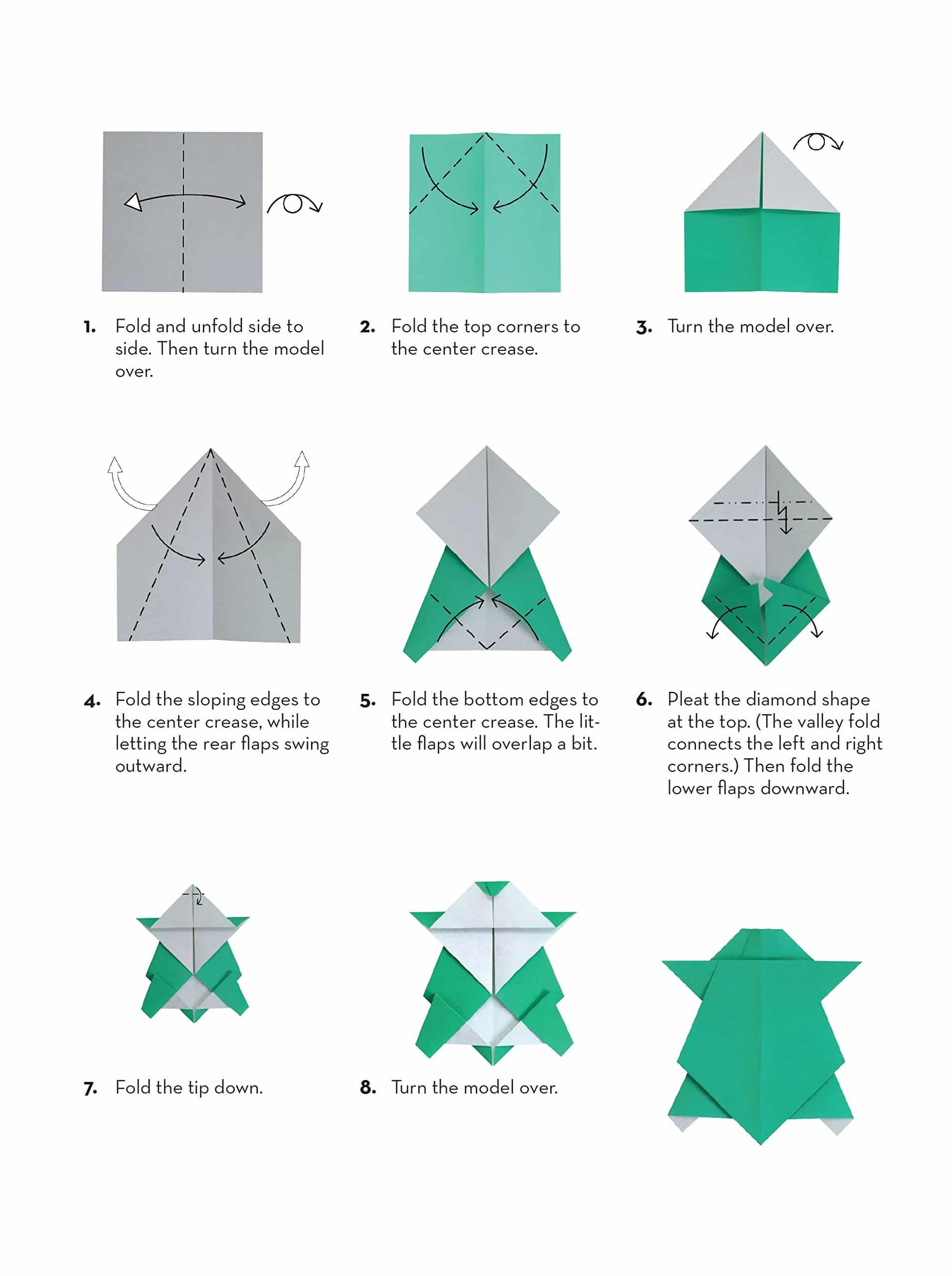 1. Fold and unfold side to side. Then turn the model over.

2. Fold the top corners to the center crease.

3. Turn the model over.

4. Fold the sloping edges to the center crease, while letting the rear flaps swing outward.

5. Fold the bottom edges to the center crease. The little flaps will overlap a bit.

6. Pleat the diamond shape at the top. (The valley fold connects the left and right corners.) Then fold the lower flaps downward.

7. Fold the tip down.

8. Turn the model over.