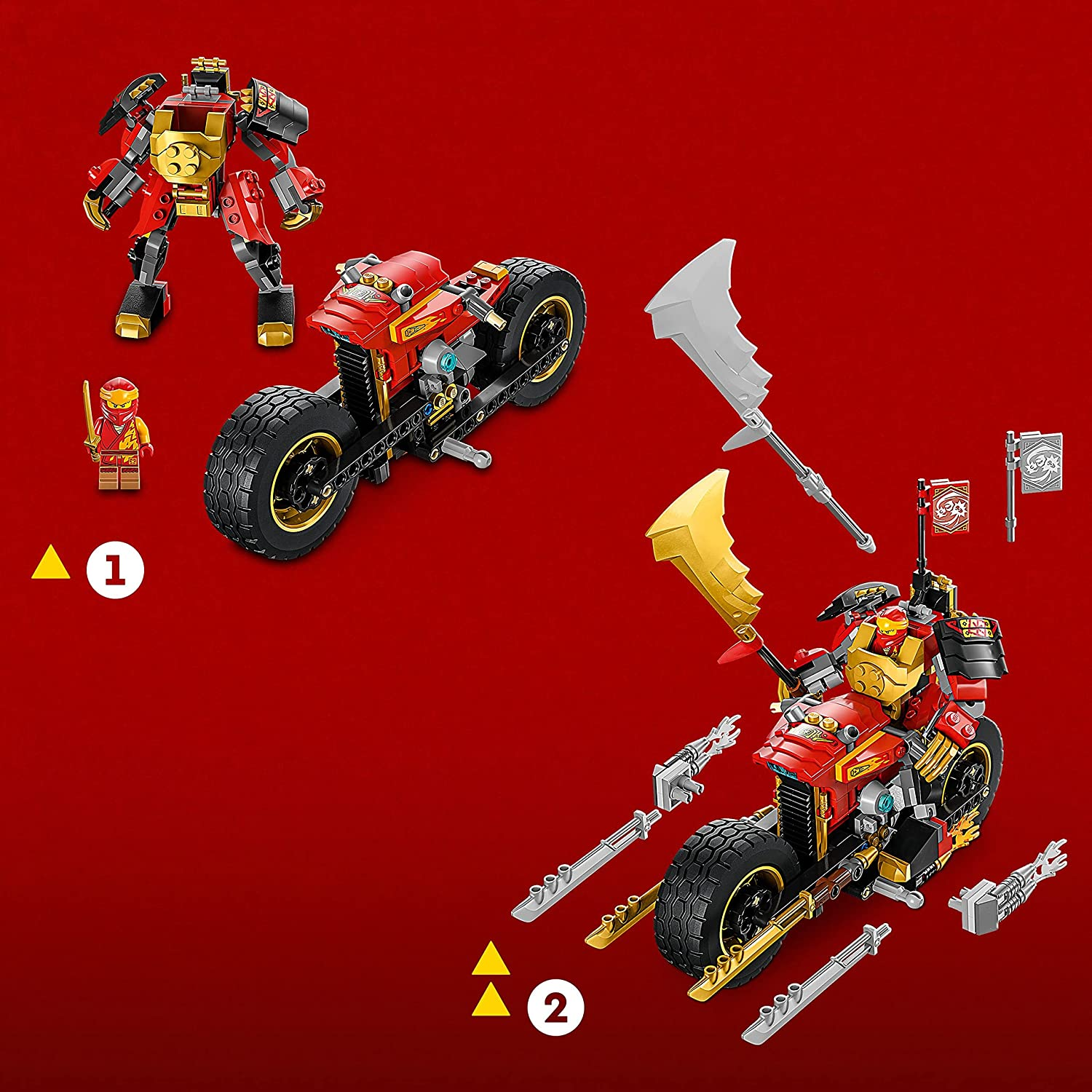 1

2