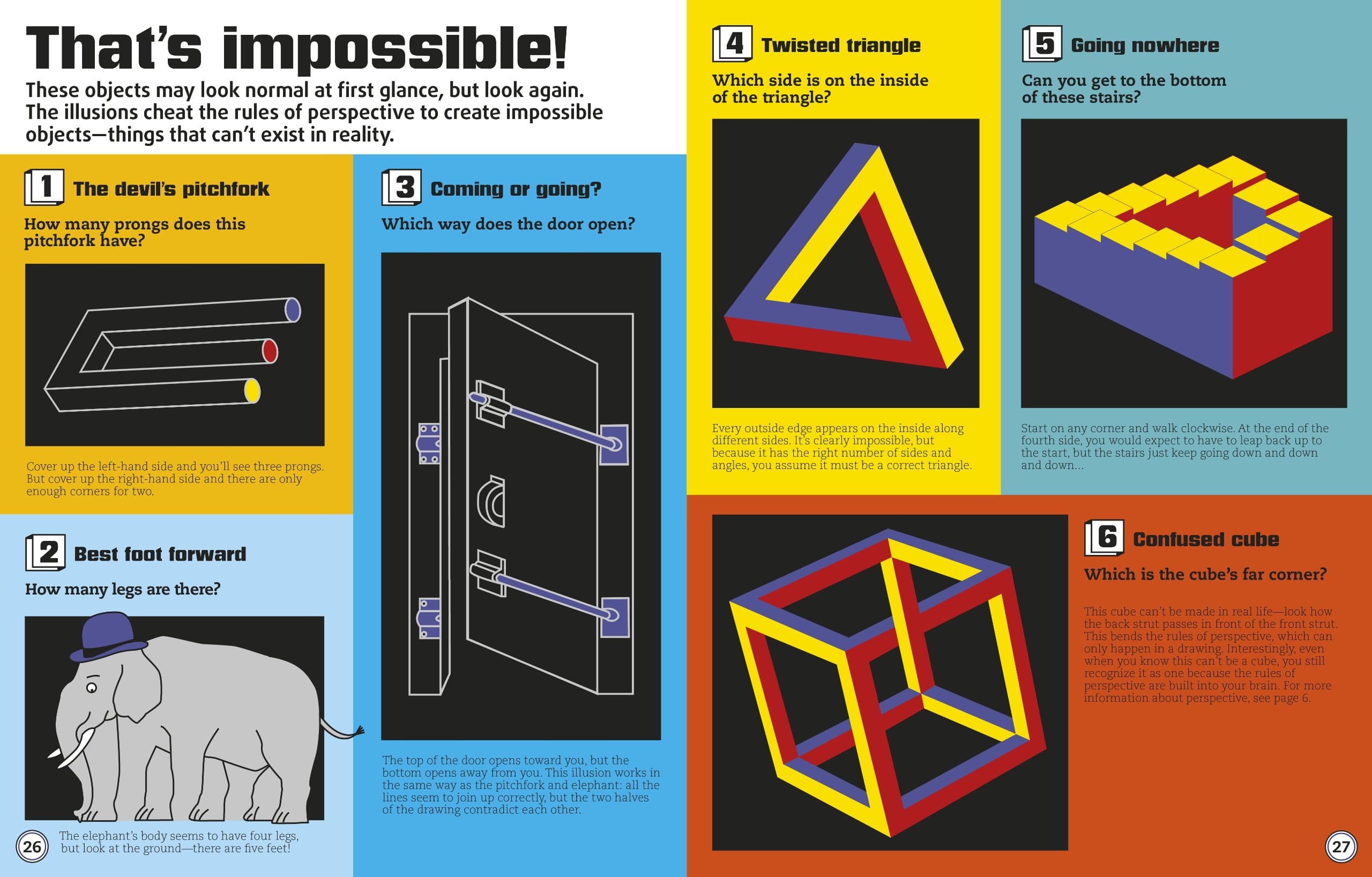 That's impossible!

These objects may look normal at first glance, but look again. The illusions cheat the rules of perspective to create impossible objects—things that can't exist in reality.

1 The devil's pitchfork

How many prongs does this pitchfork have?

Cover up the left-hand side and you'll see three prongs. But cover up the right-hand side and there are only enough corners for two.

2 Best foot forward

How many legs are there?

The elephant's body seems to have four legs, but look at the ground—there are five feet!

26

3 Coming or going?

Which way does the door open?

The top of the door opens toward you, but the bottom opens away from you. This illusion works in the same way as the pitchfork and elephant: all the lines seem to join up correctly, but the two halves of the drawing contradict each other.

4 Twisted triangle

Which side is on the inside of the triangle?

Every outside edge appears on the inside along different sides. It's clearly impossible, but because it has the right number of sides and angles, you assume it must be a correct triangle.

5 Going nowhere

Can you get to the bottom of these stairs?

Start on any corner and walk clockwise. At the end of the fourth side, you would expect to have to leap back up to the start, but the stairs just keep going down and down and down...

6 Confused cube

Which is the cube's far corner?

This cube can't be made in real life—look how the back strut passes in front of the front strut. This bends the rules of perspective, which can only happen in a drawing. Interestingly, even when you know this can't be a cube, you still recognize it as one because the rules of perspective are built into your brain. For more information about perspective, see page 6.

27