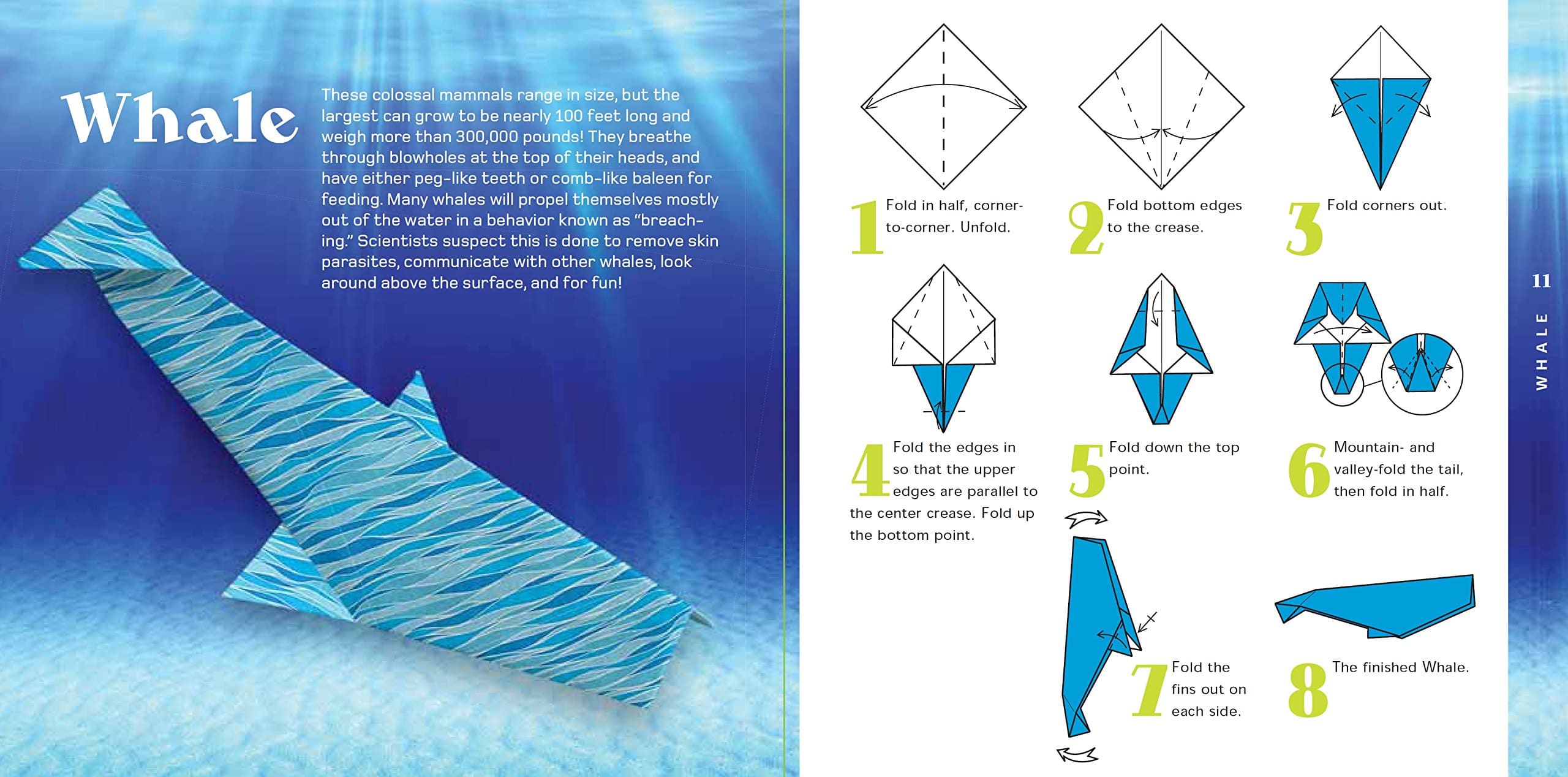 Whale

These colossal mammals range in size, but the largest can grow to be nearly 100 feet long and weigh more than 300,000 pounds! They breathe through blowholes at the top of their heads, and have either peg-like teeth or comb-like baleen for feeding. Many whales will propel themselves mostly out of the water in a behavior known as "breaching." Scientists suspect this is done to remove skin parasites, communicate with other whales, look around above the surface, and for fun!

1 Fold in half, corner-to-corner. Unfold.

2 Fold bottom edges to the crease.

3 Fold corners out.

4 Fold the edges in so that the upper edges are parallel to the center crease. Fold up the bottom point.

5 Fold down the top point.

6 Mountain- and valley-fold the tail, then fold in half.

7 Fold the fins out on each side.

8 The finished Whale.

11

WHALE