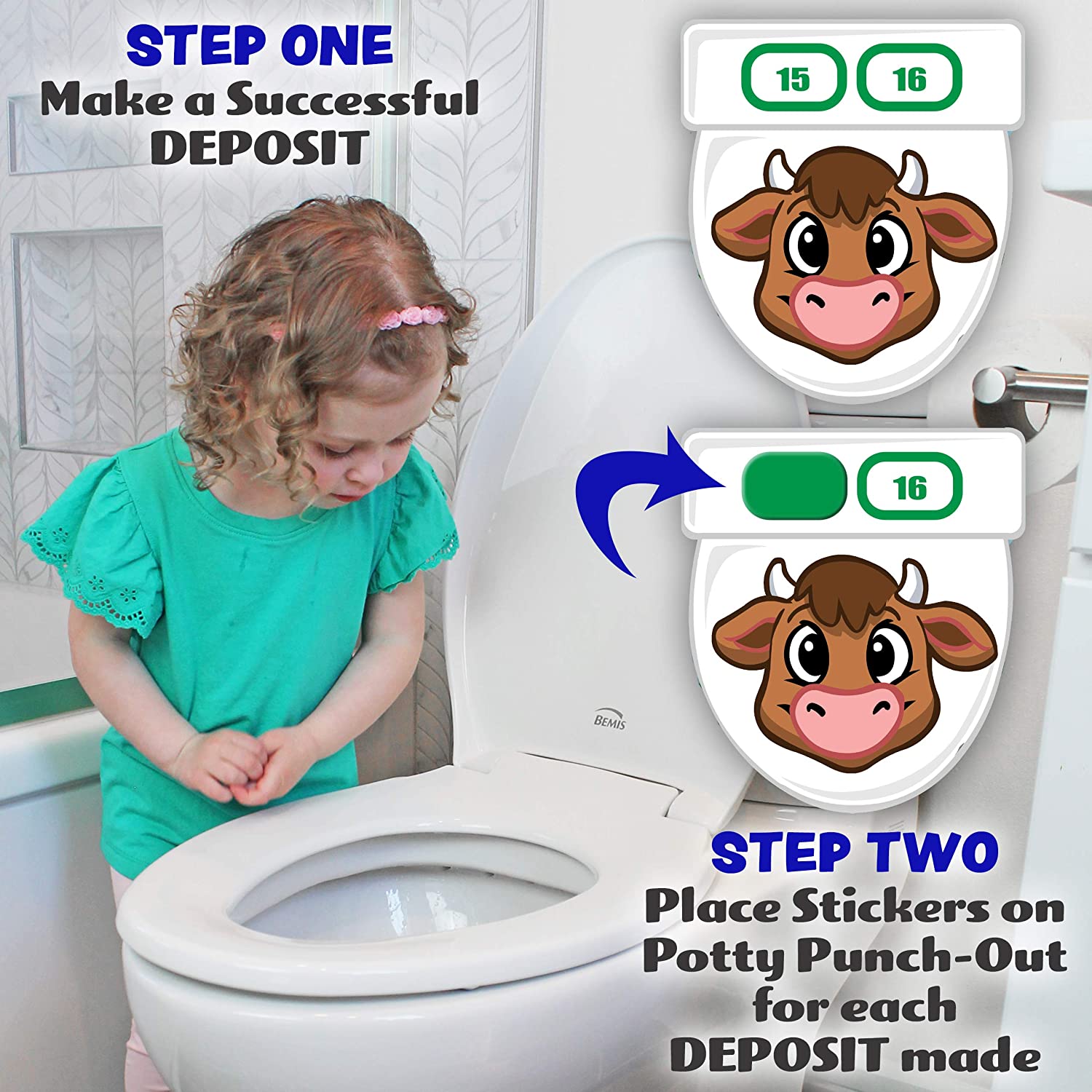 STEP ONE
Make a Successful DEPOSIT

15 16

16

BEMIS

STEP TWO
Place Stickers on Potty Punch-Out for each DEPOSIT made