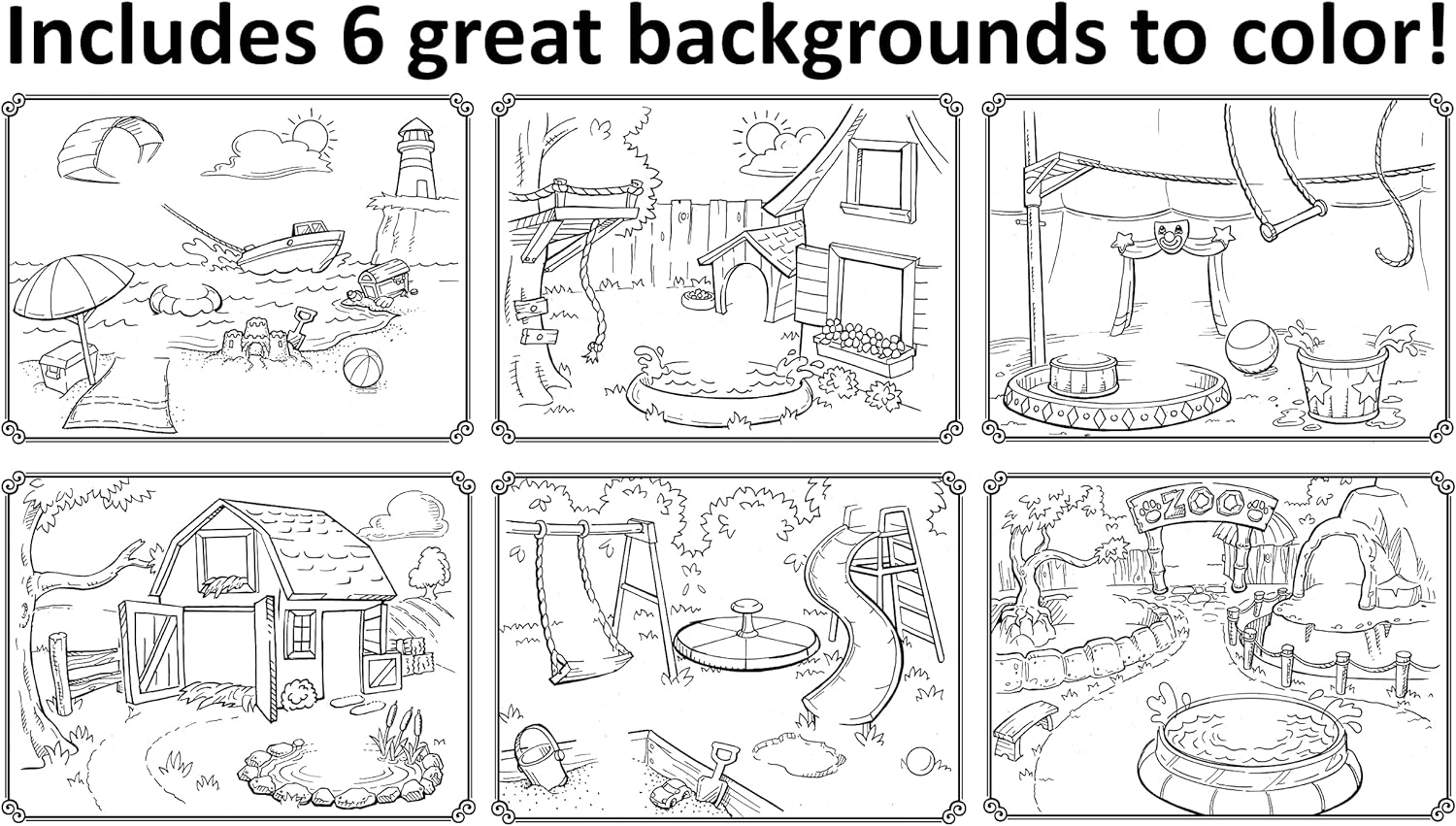 Includes 6 great backgrounds to color!

ZOO