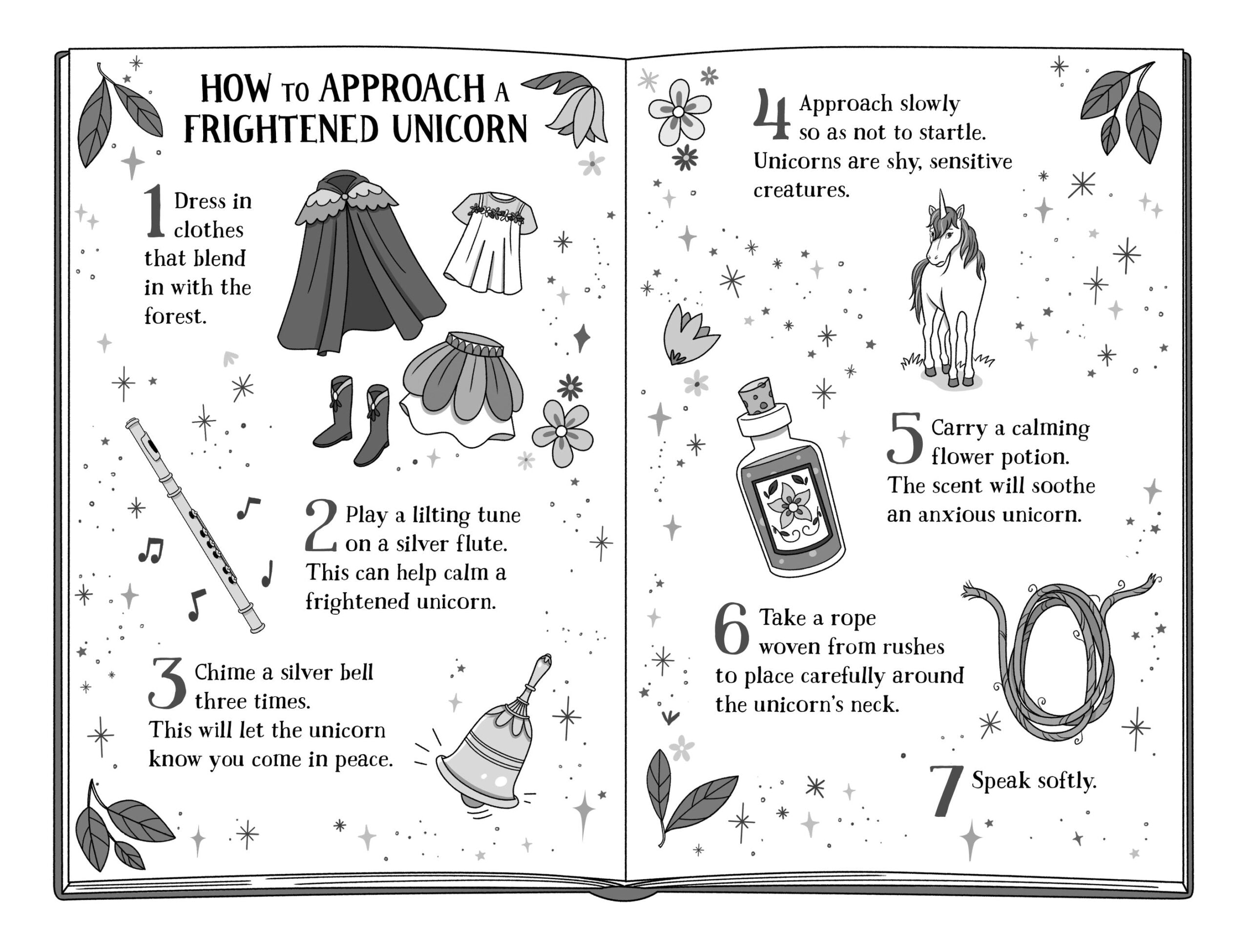 HOW TO APPROACH A FRIGHTENED UNICORN

1 Dress in clothes that blend in with the forest.

2 Play a lilting tune on a silver flute. This can help calm a frightened unicorn.

3 Chime a silver bell three times. This will let the unicorn know you come in peace.

4 Approach slowly so as not to startle. Unicorns are shy, sensitive creatures.

5 Carry a calming flower potion. The scent will soothe an anxious unicorn.

6 Take a rope woven from rushes to place carefully around the unicorn's neck.

7 Speak softly.