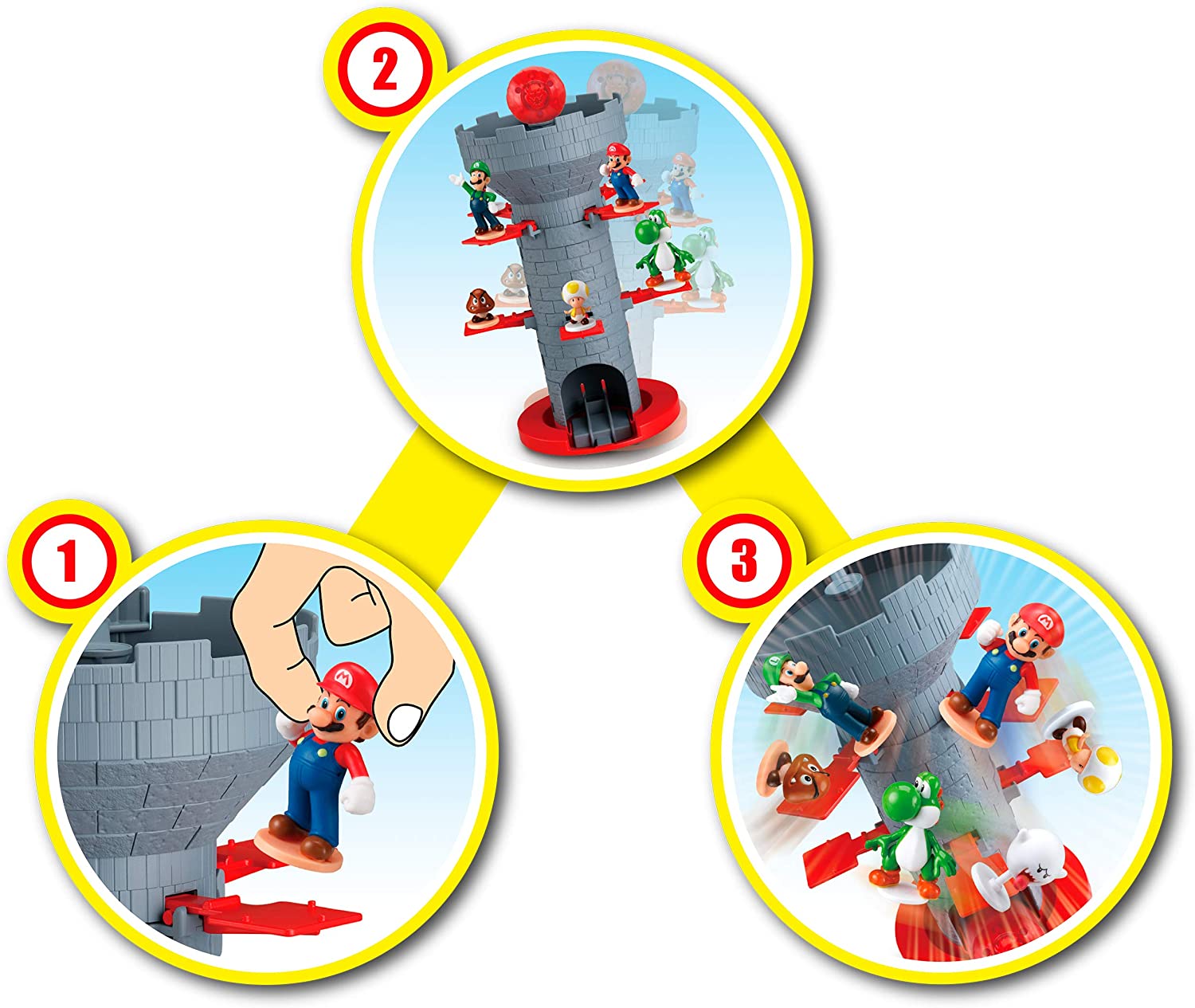 2

1

3