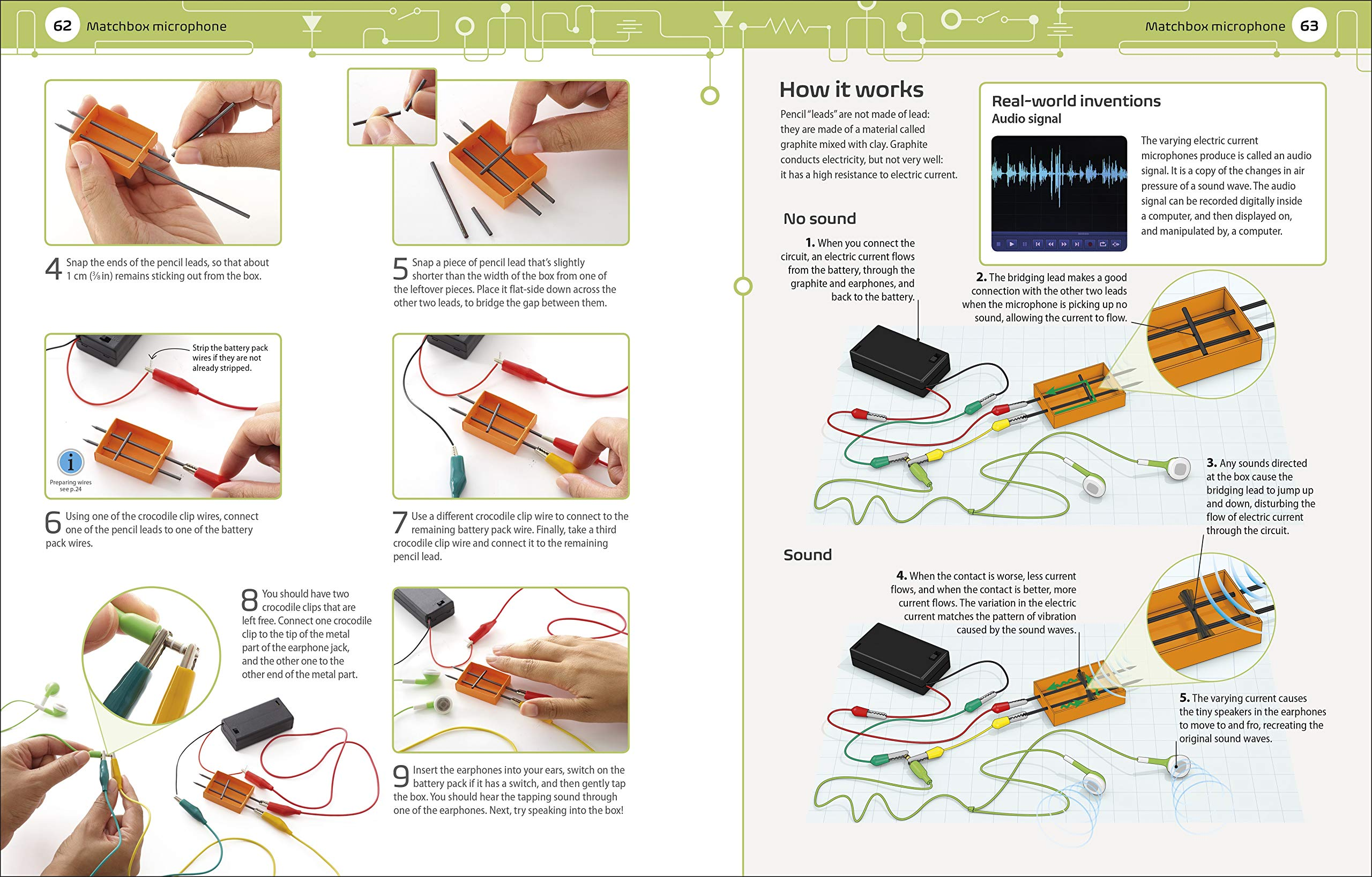 62 Matchbox microphone

4 Snap the ends of the pencil leads, so that about 1 cm (⅜ in) remains sticking out from the box.

5 Snap a piece of pencil lead that's slightly shorter than the width of the box from one of the leftover pieces. Place it flat-side down across the other two leads, to bridge the gap between them.

Strip the battery pack wires if they are not already stripped.

Preparing wires see p.24

6 Using one of the crocodile clip wires, connect one of the pencil leads to one of the battery pack wires.

7 Use a different crocodile clip wire to connect to the remaining battery pack wire. Finally, take a third crocodile clip wire and connect it to the remaining pencil lead.

8 You should have two crocodile clips that are left free. Connect one crocodile clip to the tip of the metal part of the earphone jack, and the other one to the other end of the metal part.

9 Insert the earphones into your ears, switch on the battery pack if it has a switch, and then gently tap the box. You should hear the tapping sound through one of the earphones. Next, try speaking into the box!

Matchbox microphone 63

How it works

Pencil "leads" are not made of lead: they are made of a material called graphite mixed with clay. Graphite conducts electricity, but not very well: it has a high resistance to electric current.

Real-world inventions
Audio signal

The varying electric current microphones produce is called an audio signal. It is a copy of the changes in air pressure of a sound wave. The audio signal can be recorded digitally inside a computer, and then displayed on, and manipulated by, a computer.

No sound

1. When you connect the circuit, an electric current flows from the battery, through the graphite and earphones, and back to the battery.

2. The bridging lead makes a good connection with the other two leads when the microphone is picking up no sound, allowing the current to flow.

3. Any sounds directed at the box cause the bridging lead to jump up and down, disturbing the flow of electric current through the circuit.

Sound

4. When the contact is worse, less current flows, and when the contact is better, more current flows. The variation in the electric current matches the pattern of vibration caused by the sound waves.

5. The varying current causes the tiny speakers in the earphones to move to and fro, recreating the original sound waves.