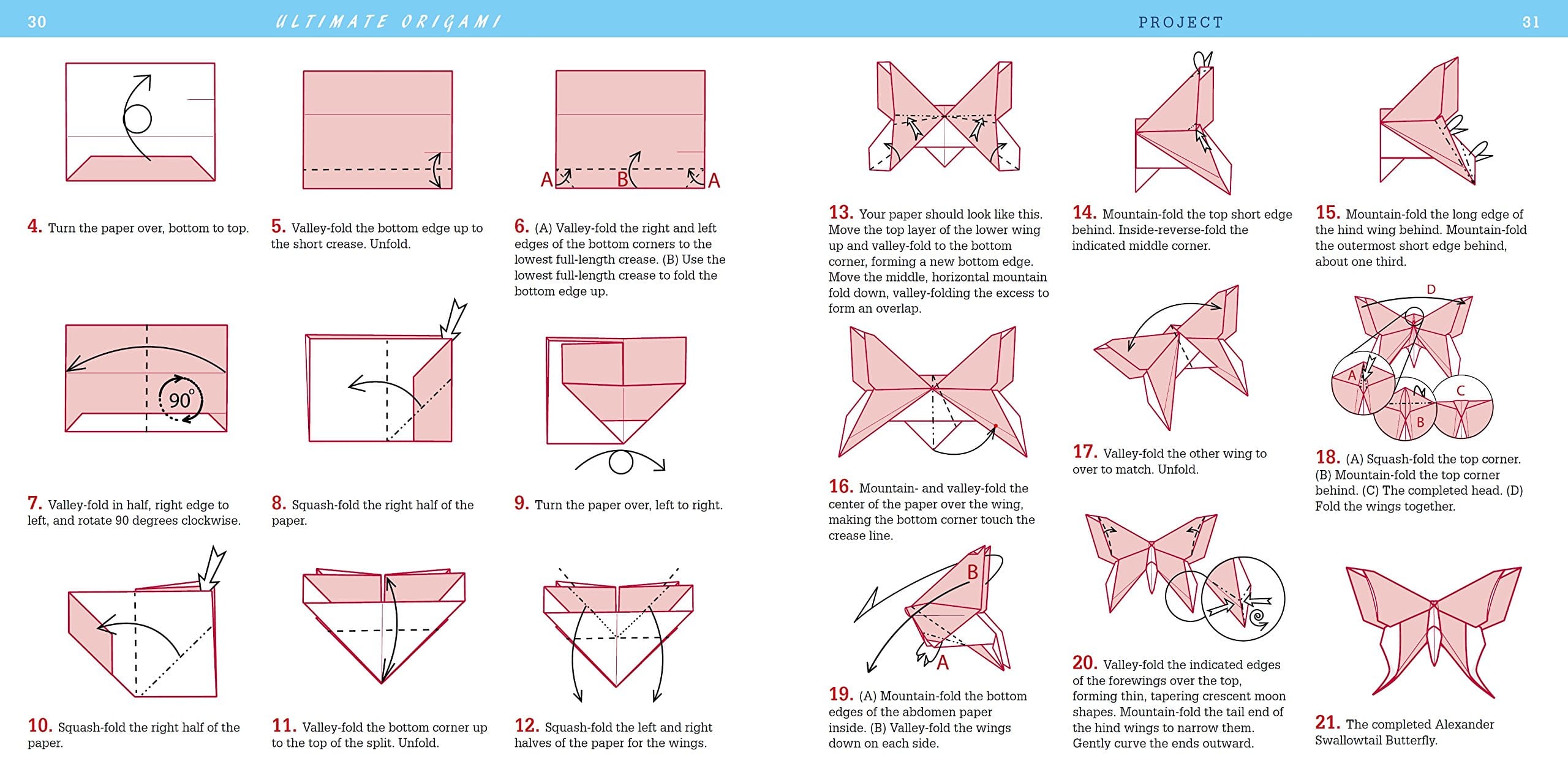 30 ULTIMATE ORIGAMI

4. Turn the paper over, bottom to top.

5. Valley-fold the bottom edge up to the short crease. Unfold.

A B A

6. (A) Valley-fold the right and left edges of the bottom corners to the lowest full-length crease. (B) Use the lowest full-length crease to fold the bottom edge up.

90°

7. Valley-fold in half, right edge to left, and rotate 90 degrees clockwise.

8. Squash-fold the right half of the paper.

9. Turn the paper over, left to right.

10. Squash-fold the right half of the paper.

11. Valley-fold the bottom corner up to the top of the split. Unfold.

12. Squash-fold the left and right halves of the paper for the wings.

PROJECT 31

13. Your paper should look like this. Move the top layer of the lower wing up and valley-fold to the bottom corner, forming a new bottom edge. Move the middle, horizontal mountain fold down, valley-folding the excess to form an overlap.

14. Mountain-fold the top short edge behind. Inside-reverse-fold the indicated middle corner.

15. Mountain-fold the long edge of the hind wing behind. Mountain-fold the outermost short edge behind, about one third.

16. Mountain- and valley-fold the center of the paper over the wing, making the bottom corner touch the crease line.

17. Valley-fold the other wing to over to match. Unfold.

D A B C

18. (A) Squash-fold the top corner. (B) Mountain-fold the top corner behind. (C) The completed head. (D) Fold the wings together.

B A

19. (A) Mountain-fold the bottom edges of the abdomen paper inside. (B) Valley-fold the wings down on each side.

20. Valley-fold the indicated edges of the forewings over the top, forming thin, tapering crescent moon shapes. Mountain-fold the tail end of the hind wings to narrow them. Gently curve the ends outward.

21. The completed Alexander Swallowtail Butterfly.