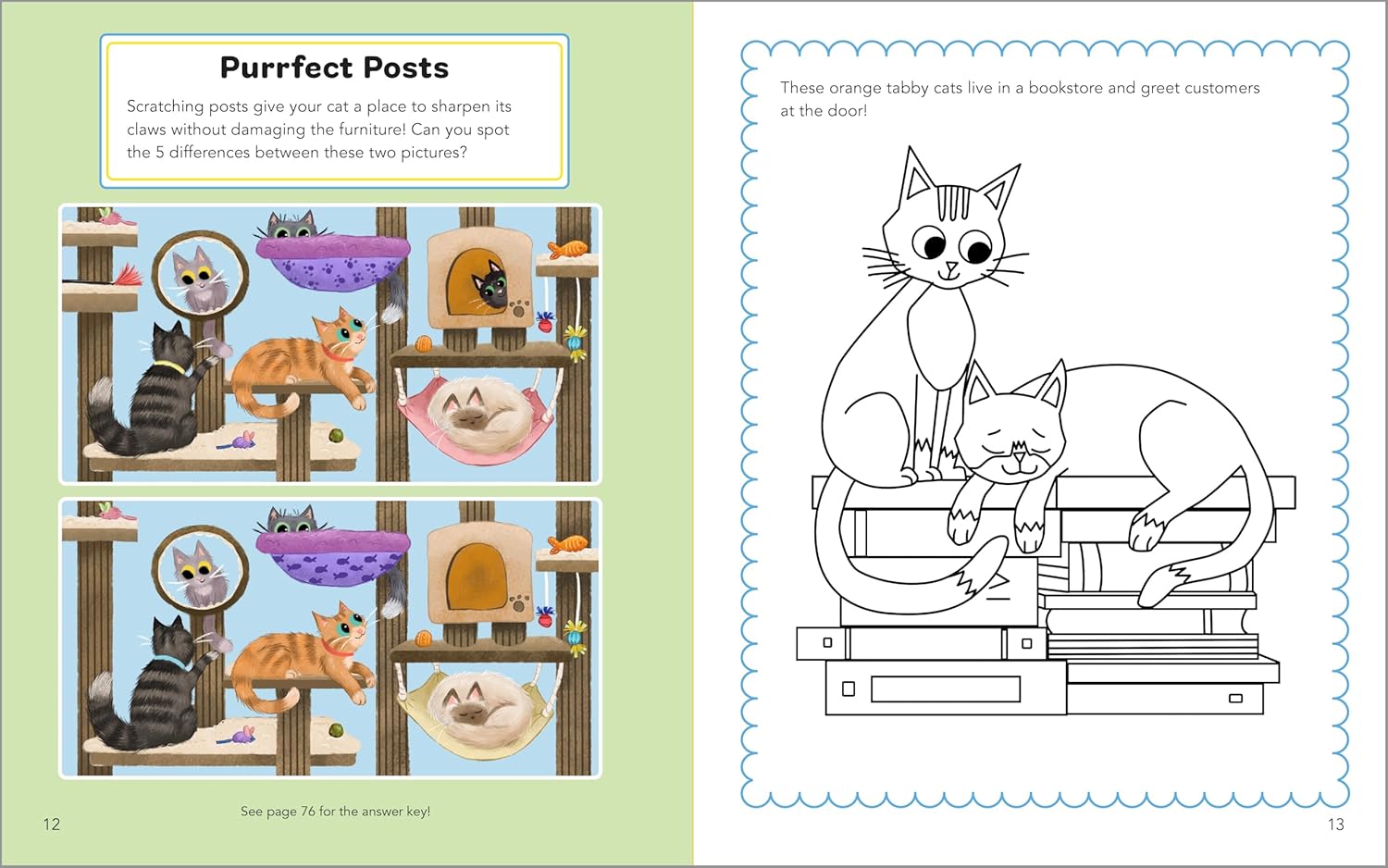 Purrfect Posts

Scratching posts give your cat a place to sharpen its claws without damaging the furniture! Can you spot the 5 differences between these two pictures?

See page 76 for the answer key!

12

These orange tabby cats live in a bookstore and greet customers at the door!

13