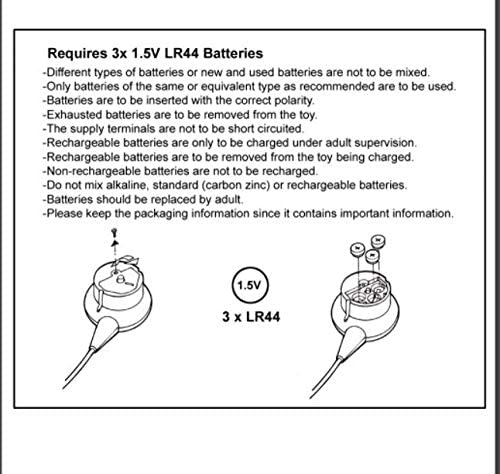 Requires 3x 1.5V LR44 Batteries
-Different types of batteries or new and used batteries are not to be mixed.
-Only batteries of the same or equivalent type as recommended are to be used.
-Batteries are to be inserted with the correct polarity.
-Exhausted batteries are to be removed from the toy.
-The supply terminals are not to be short circuited.
-Rechargeable batteries are only to be charged under adult supervision.
-Rechargeable batteries are to be removed from the toy being charged.
-Non-rechargeable batteries are not to be recharged.
-Do not mix alkaline, standard (carbon zinc) or rechargeable batteries.
-Batteries should be replaced by adult.
-Please keep the packaging information since it contains important information.

1.5V
3 x LR44