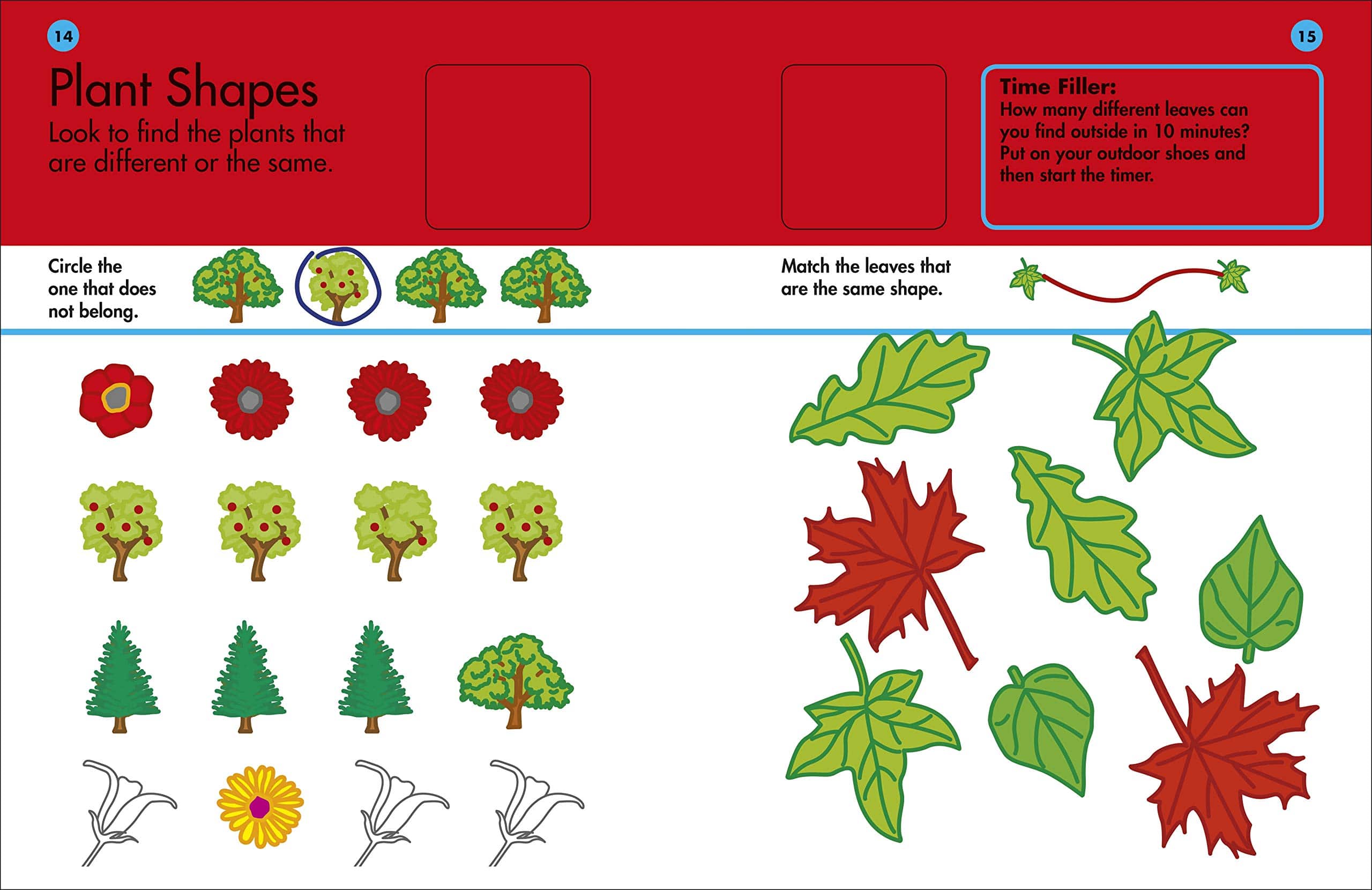 14

Plant Shapes
Look to find the plants that are different or the same.

Circle the one that does not belong.

15

Time Filler:
How many different leaves can you find outside in 10 minutes? Put on your outdoor shoes and then start the timer.

Match the leaves that are the same shape.