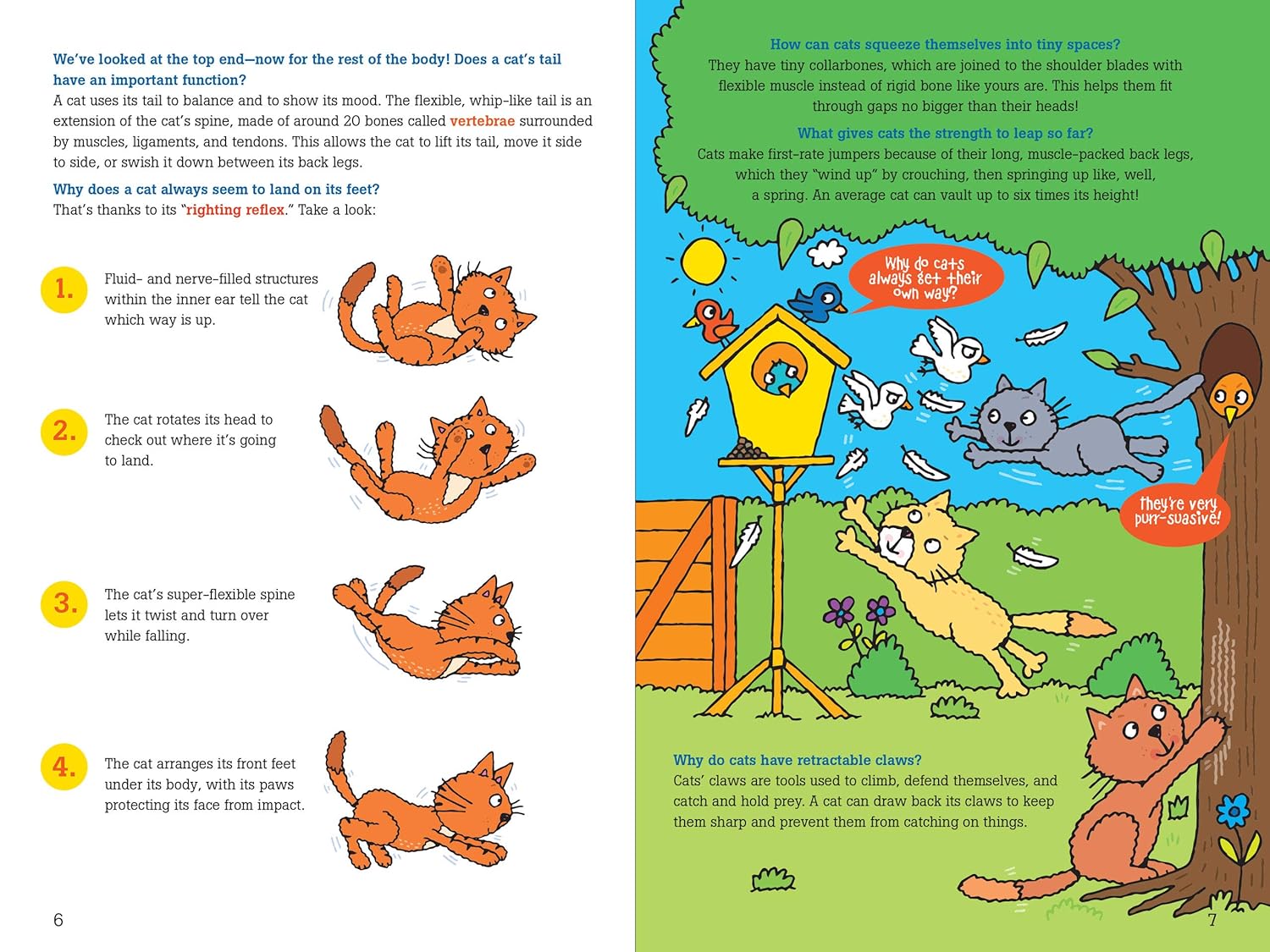 We've looked at the top end—now for the rest of the body! Does a cat's tail have an important function?
A cat uses its tail to balance and to show its mood. The flexible, whip-like tail is an extension of the cat's spine, made of around 20 bones called vertebrae surrounded by muscles, ligaments, and tendons. This allows the cat to lift its tail, move it side to side, or swish it down between its back legs.

Why does a cat always seem to land on its feet?
That's thanks to its "righting reflex." Take a look:

1. Fluid- and nerve-filled structures within the inner ear tell the cat which way is up.

2. The cat rotates its head to check out where it's going to land.

3. The cat's super-flexible spine lets it twist and turn over while falling.

4. The cat arranges its front feet under its body, with its paws protecting its face from impact.

6

How can cats squeeze themselves into tiny spaces?
They have tiny collarbones, which are joined to the shoulder blades with flexible muscle instead of rigid bone like yours are. This helps them fit through gaps no bigger than their heads!

What gives cats the strength to leap so far?
Cats make first-rate jumpers because of their long, muscle-packed back legs, which they "wind up" by crouching, then springing up like, well, a spring. An average cat can vault up to six times its height!

Why do cats always get their own way?

they're very purr-suasive!

Why do cats have retractable claws?
Cats' claws are tools used to climb, defend themselves, and catch and hold prey. A cat can draw back its claws to keep them sharp and prevent them from catching on things.

7