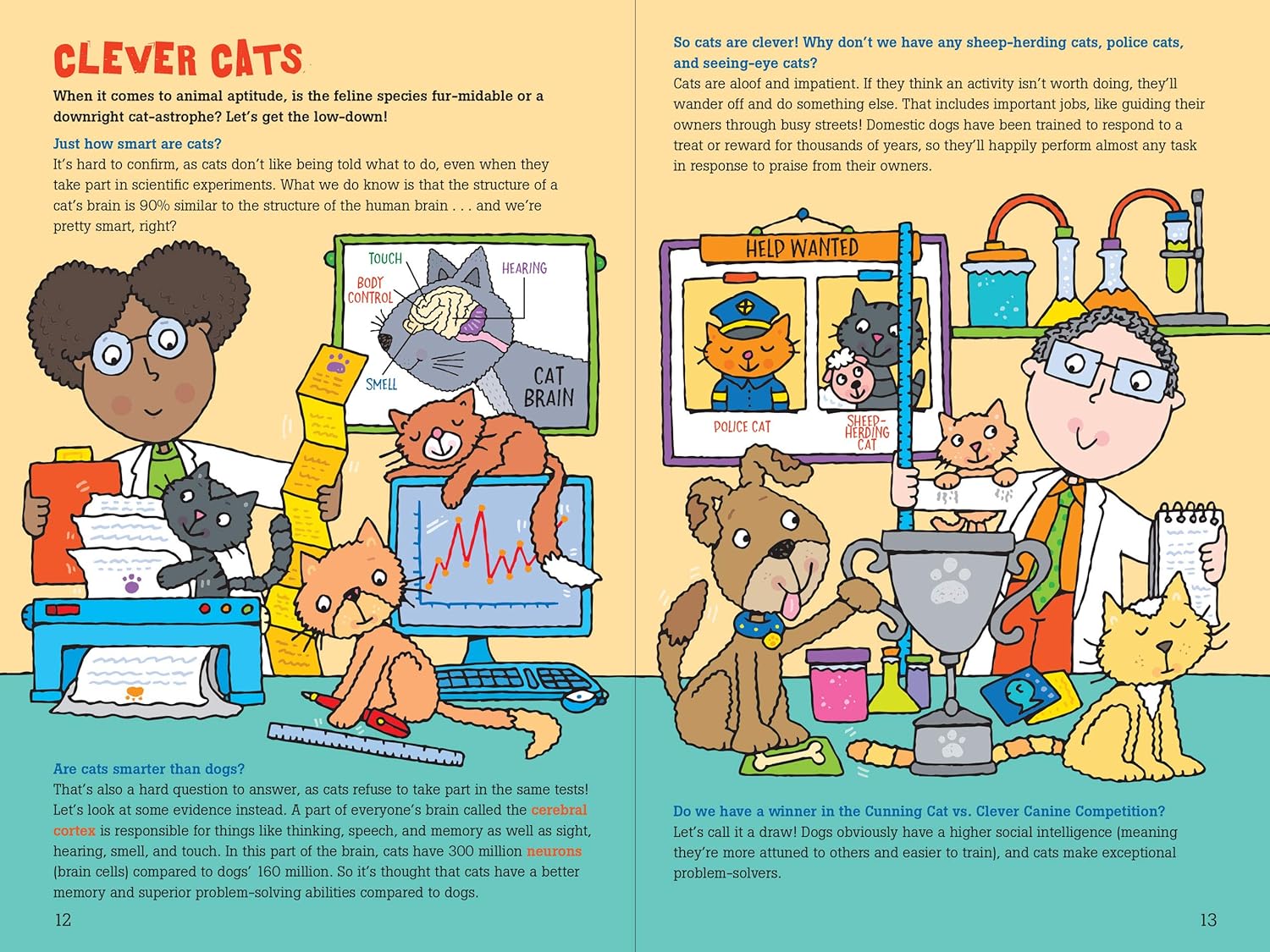 CLEVER CATS

When it comes to animal aptitude, is the feline species fur-midable or a downright cat-astrophe? Let's get the low-down!

Just how smart are cats?
It's hard to confirm, as cats don't like being told what to do, even when they take part in scientific experiments. What we do know is that the structure of a cat's brain is 90% similar to the structure of the human brain . . . and we're pretty smart, right?

TOUCH
BODY CONTROL
HEARING
SMELL
CAT BRAIN

Are cats smarter than dogs?
That's also a hard question to answer, as cats refuse to take part in the same tests! Let's look at some evidence instead. A part of everyone's brain called the cerebral cortex is responsible for things like thinking, speech, and memory as well as sight, hearing, smell, and touch. In this part of the brain, cats have 300 million neurons (brain cells) compared to dogs' 160 million. So it's thought that cats have a better memory and superior problem-solving abilities compared to dogs.

12

So cats are clever! Why don't we have any sheep-herding cats, police cats, and seeing-eye cats?
Cats are aloof and impatient. If they think an activity isn't worth doing, they'll wander off and do something else. That includes important jobs, like guiding their owners through busy streets! Domestic dogs have been trained to respond to a treat or reward for thousands of years, so they'll happily perform almost any task in response to praise from their owners.

HELP WANTED
POLICE CAT
SHEEP-HERDING CAT

Do we have a winner in the Cunning Cat vs. Clever Canine Competition?
Let's call it a draw! Dogs obviously have a higher social intelligence (meaning they're more attuned to others and easier to train), and cats make exceptional problem-solvers.

13