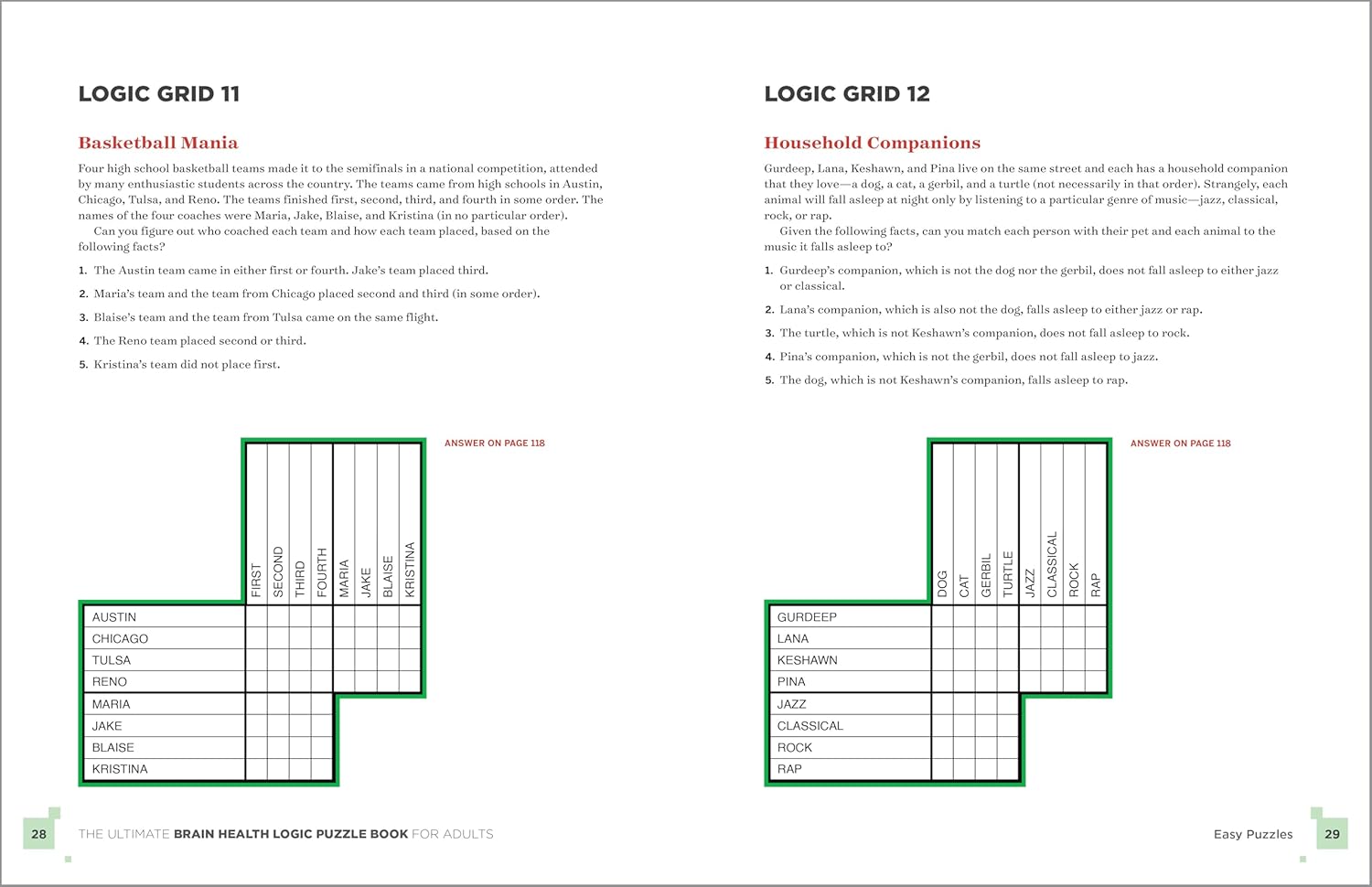 LOGIC GRID 11

Basketball Mania

Four high school basketball teams made it to the semifinals in a national competition, attended by many enthusiastic students across the country. The teams came from high schools in Austin, Chicago, Tulsa, and Reno. The teams finished first, second, third, and fourth in some order. The names of the four coaches were Maria, Jake, Blaise, and Kristina (in no particular order).

Can you figure out who coached each team and how each team placed, based on the following facts?

1. The Austin team came in either first or fourth. Jake's team placed third.

2. Maria's team and the team from Chicago placed second and third (in some order).

3. Blaise's team and the team from Tulsa came on the same flight.

4. The Reno team placed second or third.

5. Kristina's team did not place first.

ANSWER ON PAGE 118

| | FIRST | SECOND | THIRD | FOURTH | MARIA | JAKE | BLAISE | KRISTINA |
|---|---|---|---|---|---|---|---|---|
| AUSTIN | | | | | | | | |
| CHICAGO | | | | | | | | |
| TULSA | | | | | | | | |
| RENO | | | | | | | | |
| MARIA | | | | | | | | |
| JAKE | | | | | | | | |
| BLAISE | | | | | | | | |
| KRISTINA | | | | | | | | |

28 THE ULTIMATE BRAIN HEALTH LOGIC PUZZLE BOOK FOR ADULTS

LOGIC GRID 12

Household Companions

Gurdeep, Lana, Keshawn, and Pina live on the same street and each has a household companion that they love—a dog, a cat, a gerbil, and a turtle (not necessarily in that order). Strangely, each animal will fall asleep at night only by listening to a particular genre of music—jazz, classical, rock, or rap.

Given the following facts, can you match each person with their pet and each animal to the music it falls asleep to?

1. Gurdeep's companion, which is not the dog nor the gerbil, does not fall asleep to either jazz or classical.

2. Lana's companion, which is also not the dog, falls asleep to either jazz or rap.

3. The turtle, which is not Keshawn's companion, does not fall asleep to rock.

4. Pina's companion, which is not the gerbil, does not fall asleep to jazz.

5. The dog, which is not Keshawn's companion, falls asleep to rap.

ANSWER ON PAGE 118

| | DOG | CAT | GERBIL | TURTLE | JAZZ | CLASSICAL | ROCK | RAP |
|---|---|---|---|---|---|---|---|---|
| GURDEEP | | | | | | | | |
| LANA | | | | | | | | |
| KESHAWN | | | | | | | | |
| PINA | | | | | | | | |
| JAZZ | | | | | | | | |
| CLASSICAL | | | | | | | | |
| ROCK | | | | | | | | |
| RAP | | | | | | | | |

Easy Puzzles 29