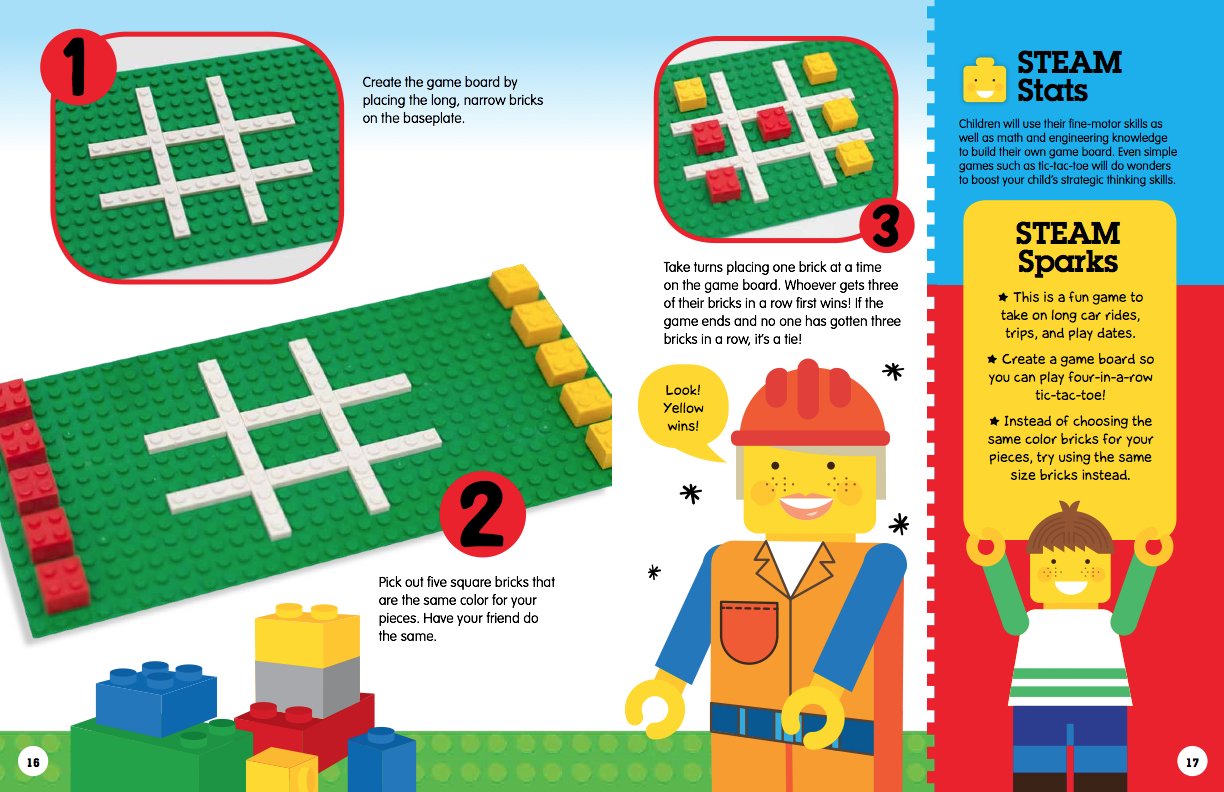 1

Create the game board by placing the long, narrow bricks on the baseplate.

2

Pick out five square bricks that are the same color for your pieces. Have your friend do the same.

3

Take turns placing one brick at a time on the game board. Whoever gets three of their bricks in a row first wins! If the game ends and no one has gotten three bricks in a row, it's a tie!

Look! Yellow wins!

STEAM Stats

Children will use their fine-motor skills as well as math and engineering knowledge to build their own game board. Even simple games such as tic-tac-toe will do wonders to boost your child's strategic thinking skills.

STEAM Sparks

★ This is a fun game to take on long car rides, trips, and play dates.

★ Create a game board so you can play four-in-a-row tic-tac-toe!

★ Instead of choosing the same color bricks for your pieces, try using the same size bricks instead.

16

17