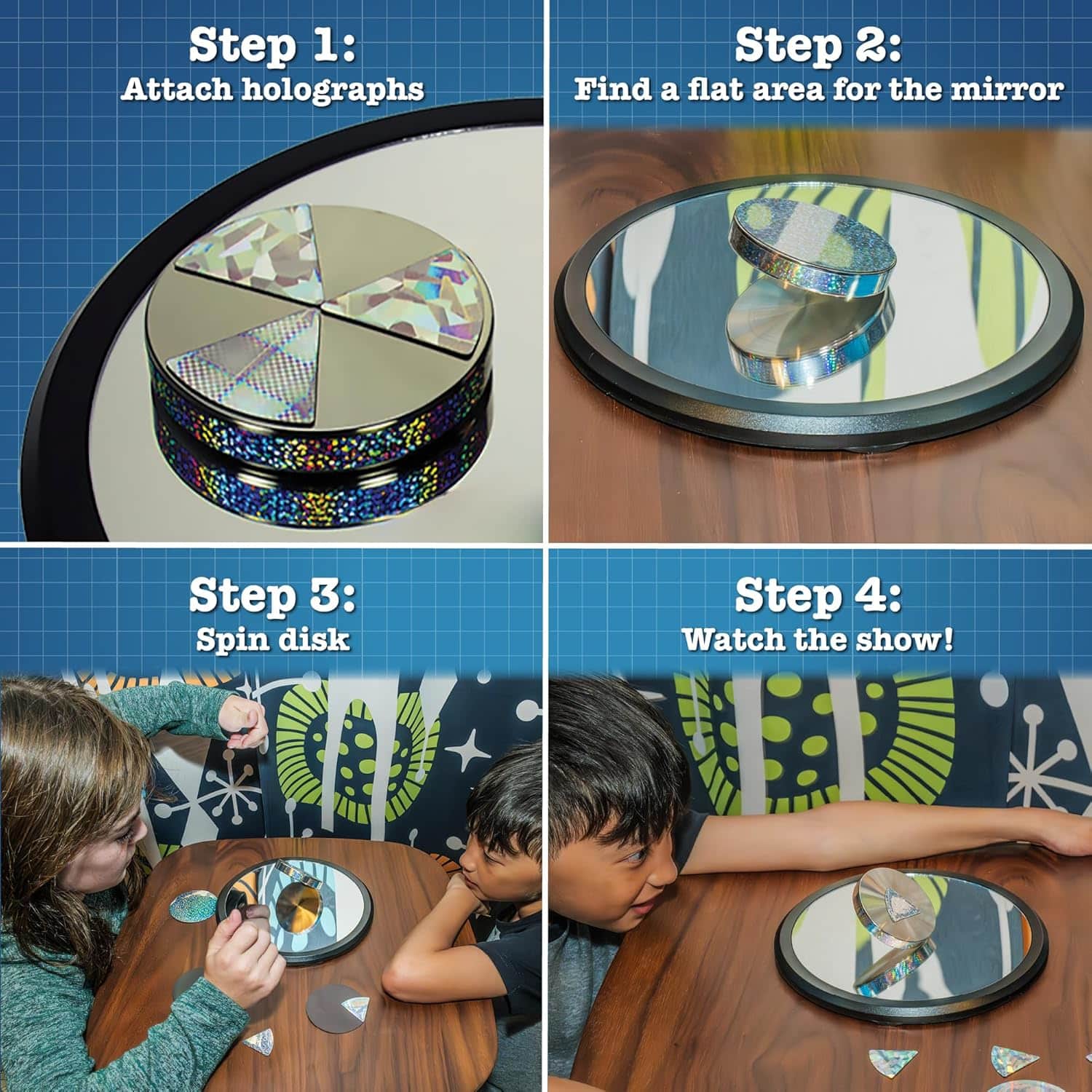 Step 1:
Attach holographs

Step 2:
Find a flat area for the mirror

Step 3:
Spin disk

Step 4:
Watch the show!