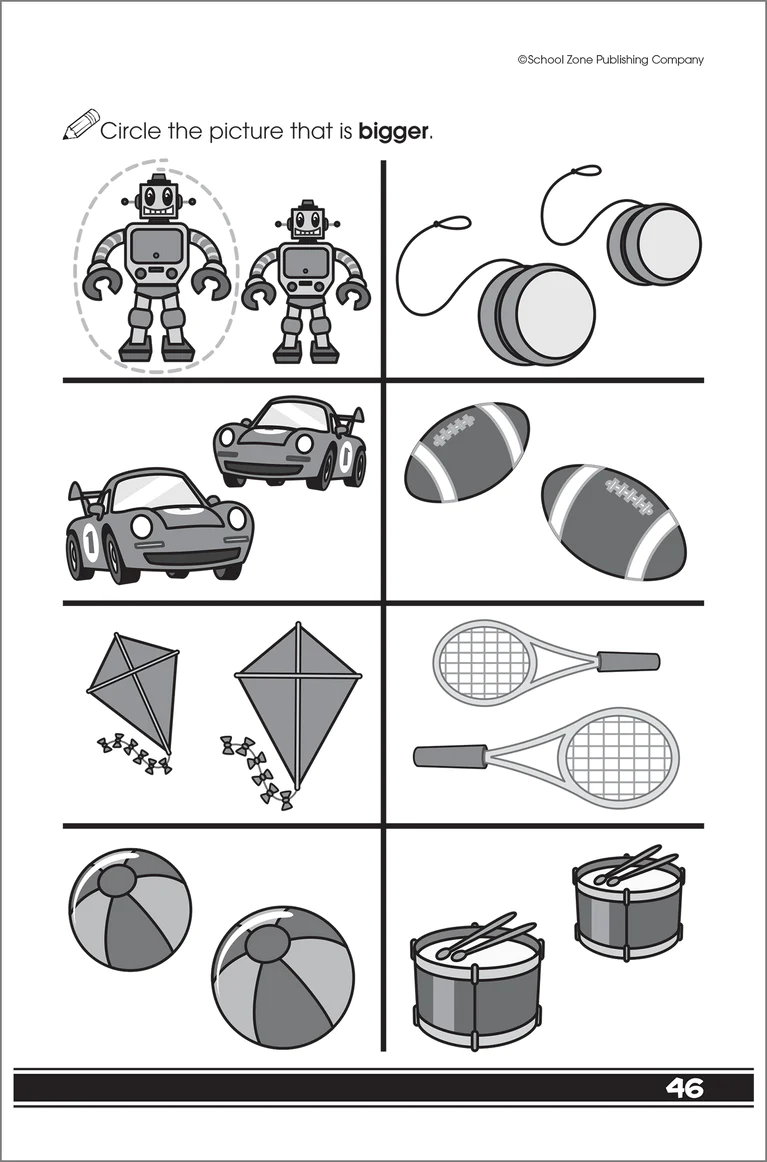 ©School Zone Publishing Company

Circle the picture that is **bigger**.

1

1

46