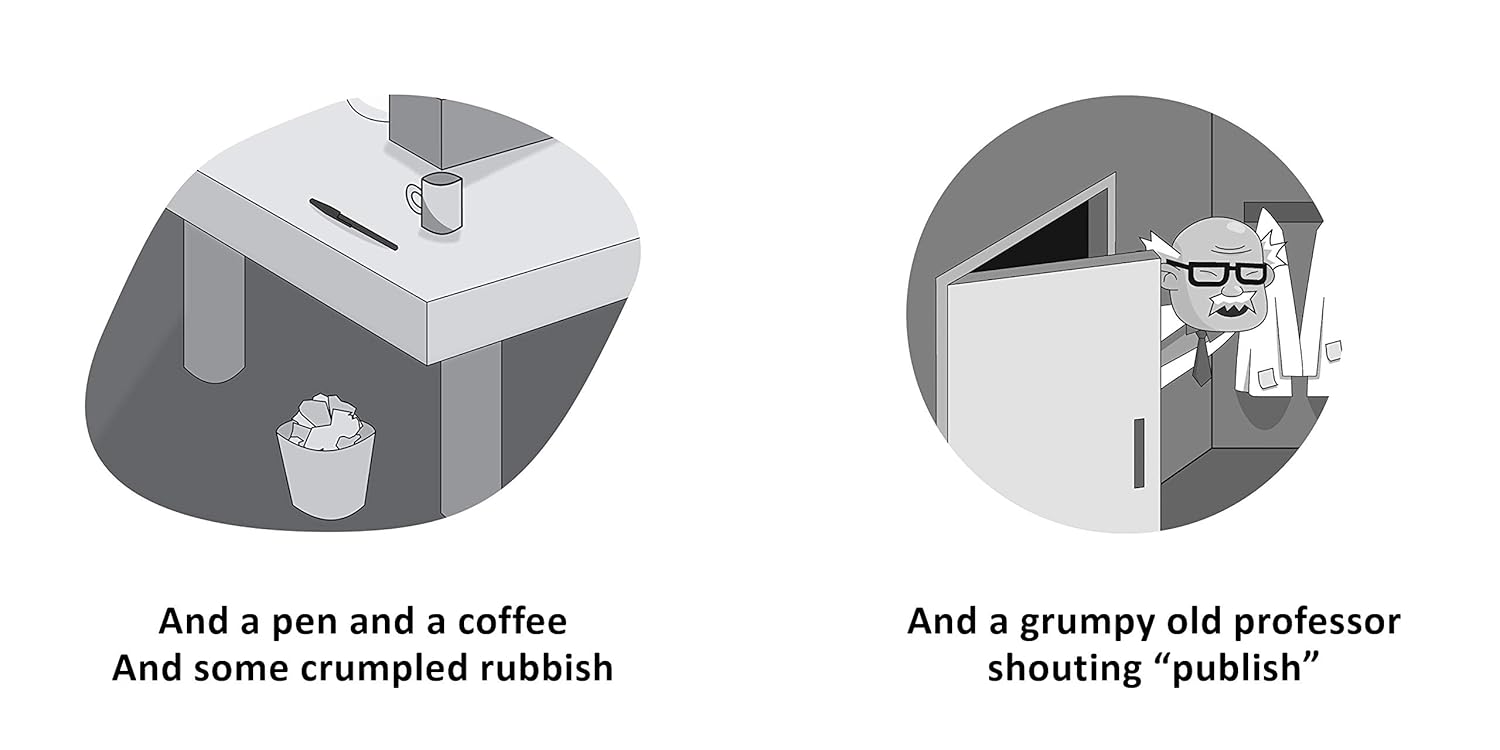 And a pen and a coffee
And some crumpled rubbish

And a grumpy old professor
shouting “publish”