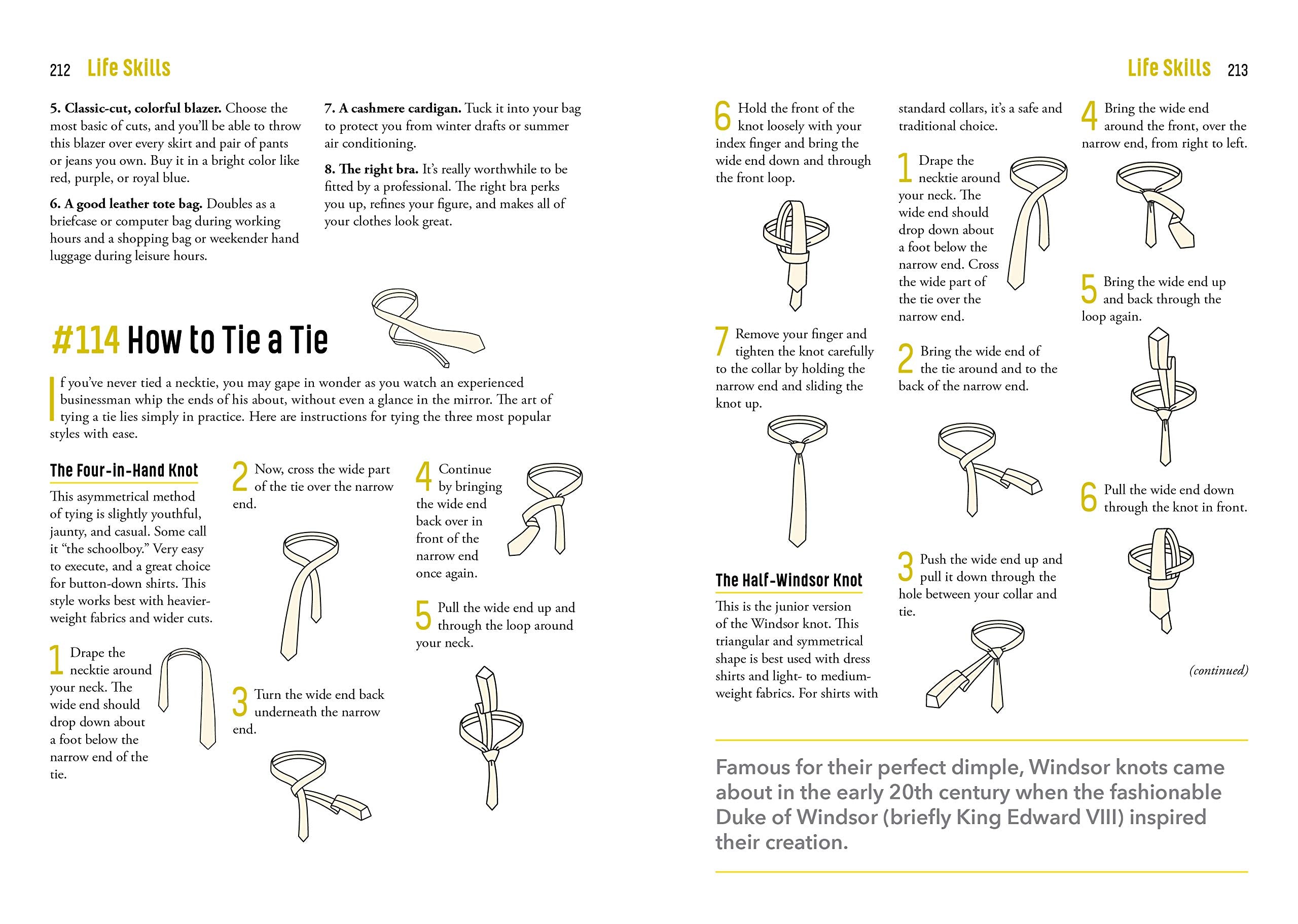 212 Life Skills

5. Classic-cut, colorful blazer. Choose the most basic of cuts, and you'll be able to throw this blazer over every skirt and pair of pants or jeans you own. Buy it in a bright color like red, purple, or royal blue.

6. A good leather tote bag. Doubles as a briefcase or computer bag during working hours and a shopping bag or weekender hand luggage during leisure hours.

7. A cashmere cardigan. Tuck it into your bag to protect you from winter drafts or summer air conditioning.

8. The right bra. It's really worthwhile to be fitted by a professional. The right bra perks you up, refines your figure, and makes all of your clothes look great.

#114 How to Tie a Tie

If you've never tied a necktie, you may gape in wonder as you watch an experienced businessman whip the ends of his about, without even a glance in the mirror. The art of tying a tie lies simply in practice. Here are instructions for tying the three most popular styles with ease.

The Four-in-Hand Knot

This asymmetrical method of tying is slightly youthful, jaunty, and casual. Some call it "the schoolboy." Very easy to execute, and a great choice for button-down shirts. This style works best with heavier-weight fabrics and wider cuts.

1 Drape the necktie around your neck. The wide end should drop down about a foot below the narrow end of the tie.

2 Now, cross the wide part of the tie over the narrow end.

3 Turn the wide end back underneath the narrow end.

4 Continue by bringing the wide end back over in front of the narrow end once again.

5 Pull the wide end up and through the loop around your neck.

Life Skills 213

6 Hold the front of the knot loosely with your index finger and bring the wide end down and through the front loop.

7 Remove your finger and tighten the knot carefully to the collar by holding the narrow end and sliding the knot up.

The Half-Windsor Knot

This is the junior version of the Windsor knot. This triangular and symmetrical shape is best used with dress shirts and light- to medium-weight fabrics. For shirts with standard collars, it's a safe and traditional choice.

1 Drape the necktie around your neck. The wide end should drop down about a foot below the narrow end. Cross the wide part of the tie over the narrow end.

2 Bring the wide end of the tie around and to the back of the narrow end.

3 Push the wide end up and pull it down through the hole between your collar and tie.

4 Bring the wide end around the front, over the narrow end, from right to left.

5 Bring the wide end up and back through the loop again.

6 Pull the wide end down through the knot in front.

(continued)

Famous for their perfect dimple, Windsor knots came about in the early 20th century when the fashionable Duke of Windsor (briefly King Edward VIII) inspired their creation.