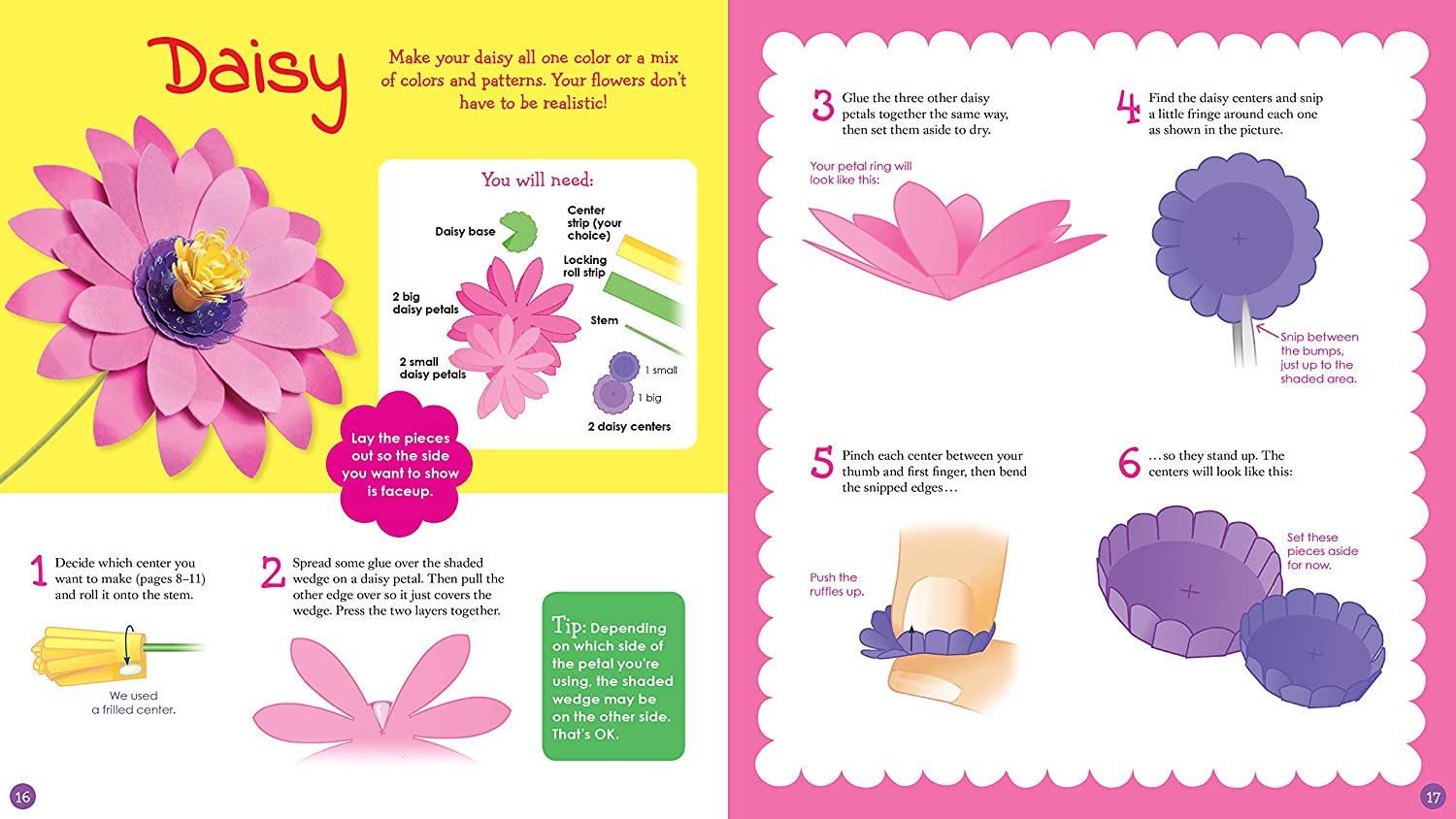 Daisy

Make your daisy all one color or a mix of colors and patterns. Your flowers don't have to be realistic!

You will need:

Daisy base

Center strip (your choice)

Locking roll strip

2 big daisy petals

Stem

2 small daisy petals

1 small

1 big

2 daisy centers

Lay the pieces out so the side you want to show is faceup.

1 Decide which center you want to make (pages 8–11) and roll it onto the stem.

We used a frilled center.

2 Spread some glue over the shaded wedge on a daisy petal. Then pull the other edge over so it just covers the wedge. Press the two layers together.

Tip: Depending on which side of the petal you're using, the shaded wedge may be on the other side. That's OK.

16

3 Glue the three other daisy petals together the same way, then set them aside to dry.

Your petal ring will look like this:

4 Find the daisy centers and snip a little fringe around each one as shown in the picture.

Snip between the bumps, just up to the shaded area.

5 Pinch each center between your thumb and first finger, then bend the snipped edges…

Push the ruffles up.

6 …so they stand up. The centers will look like this:

Set these pieces aside for now.

17