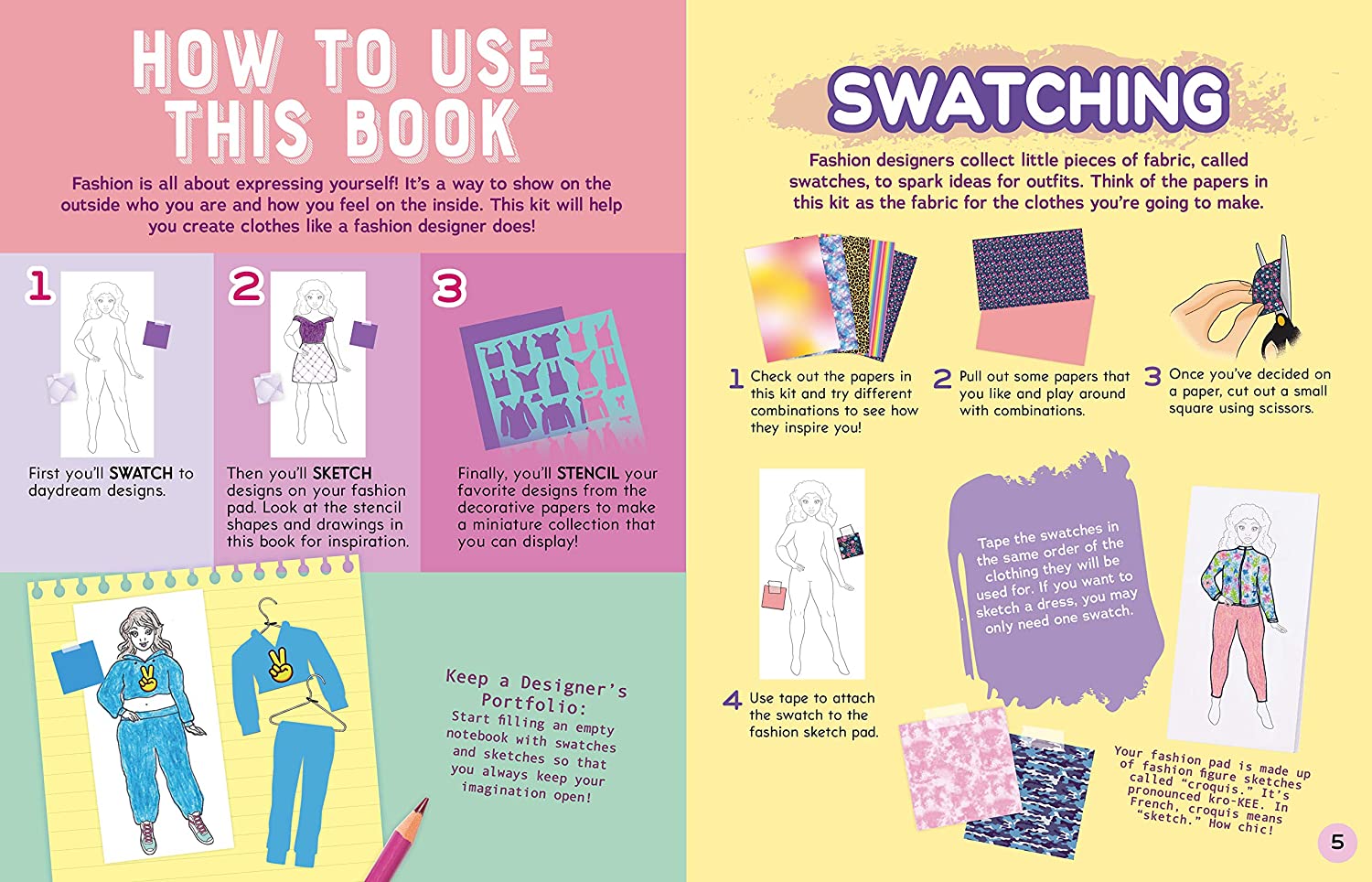 HOW TO USE THIS BOOK

Fashion is all about expressing yourself! It's a way to show on the outside who you are and how you feel on the inside. This kit will help you create clothes like a fashion designer does!

1

First you'll SWATCH to daydream designs.

2

Then you'll SKETCH designs on your fashion pad. Look at the stencil shapes and drawings in this book for inspiration.

3

Finally, you'll STENCIL your favorite designs from the decorative papers to make a miniature collection that you can display!

Keep a Designer's Portfolio: Start filling an empty notebook with swatches and sketches so that you always keep your imagination open!

SWATCHING

Fashion designers collect little pieces of fabric, called swatches, to spark ideas for outfits. Think of the papers in this kit as the fabric for the clothes you're going to make.

1 Check out the papers in this kit and try different combinations to see how they inspire you!

2 Pull out some papers that you like and play around with combinations.

3 Once you've decided on a paper, cut out a small square using scissors.

4 Use tape to attach the swatch to the fashion sketch pad.

Tape the swatches in the same order of the clothing they will be used for. If you want to sketch a dress, you may only need one swatch.

Your fashion pad is made up of fashion figure sketches called "croquis." It's pronounced kro-KEE. In French, croquis means "sketch." How chic!

5