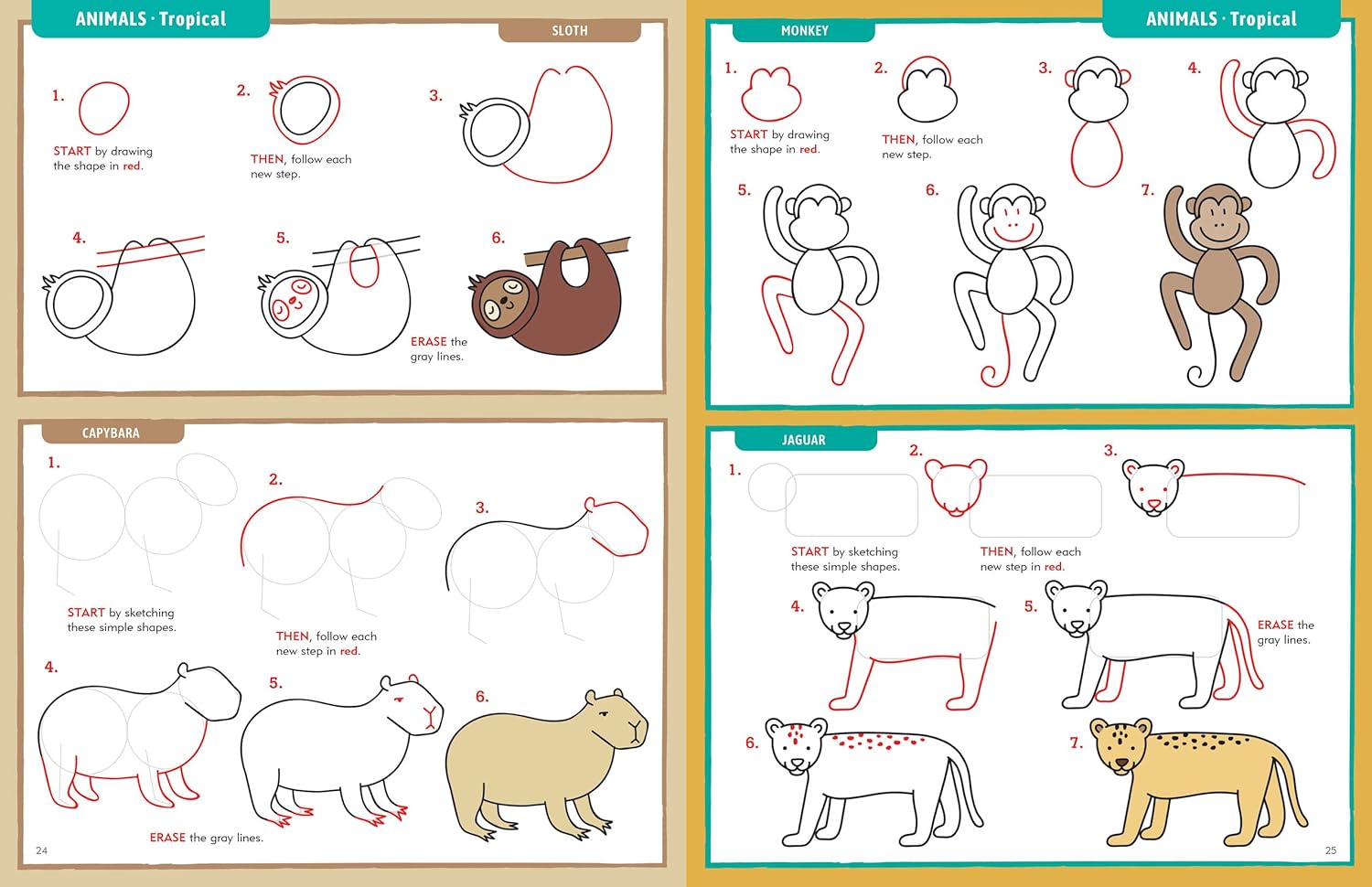 ANIMALS · Tropical

SLOTH

1.

START by drawing the shape in red.

2.

THEN, follow each new step.

3.

4.

5.

6.

ERASE the gray lines.

CAPYBARA

1.

START by sketching these simple shapes.

2.

THEN, follow each new step in red.

3.

4.

5.

6.

ERASE the gray lines.

24

ANIMALS · Tropical

MONKEY

1.

START by drawing the shape in red.

2.

THEN, follow each new step.

3.

4.

5.

6.

7.

JAGUAR

1.

START by sketching these simple shapes.

2.

THEN, follow each new step in red.

3.

4.

5.

ERASE the gray lines.

6.

7.

25