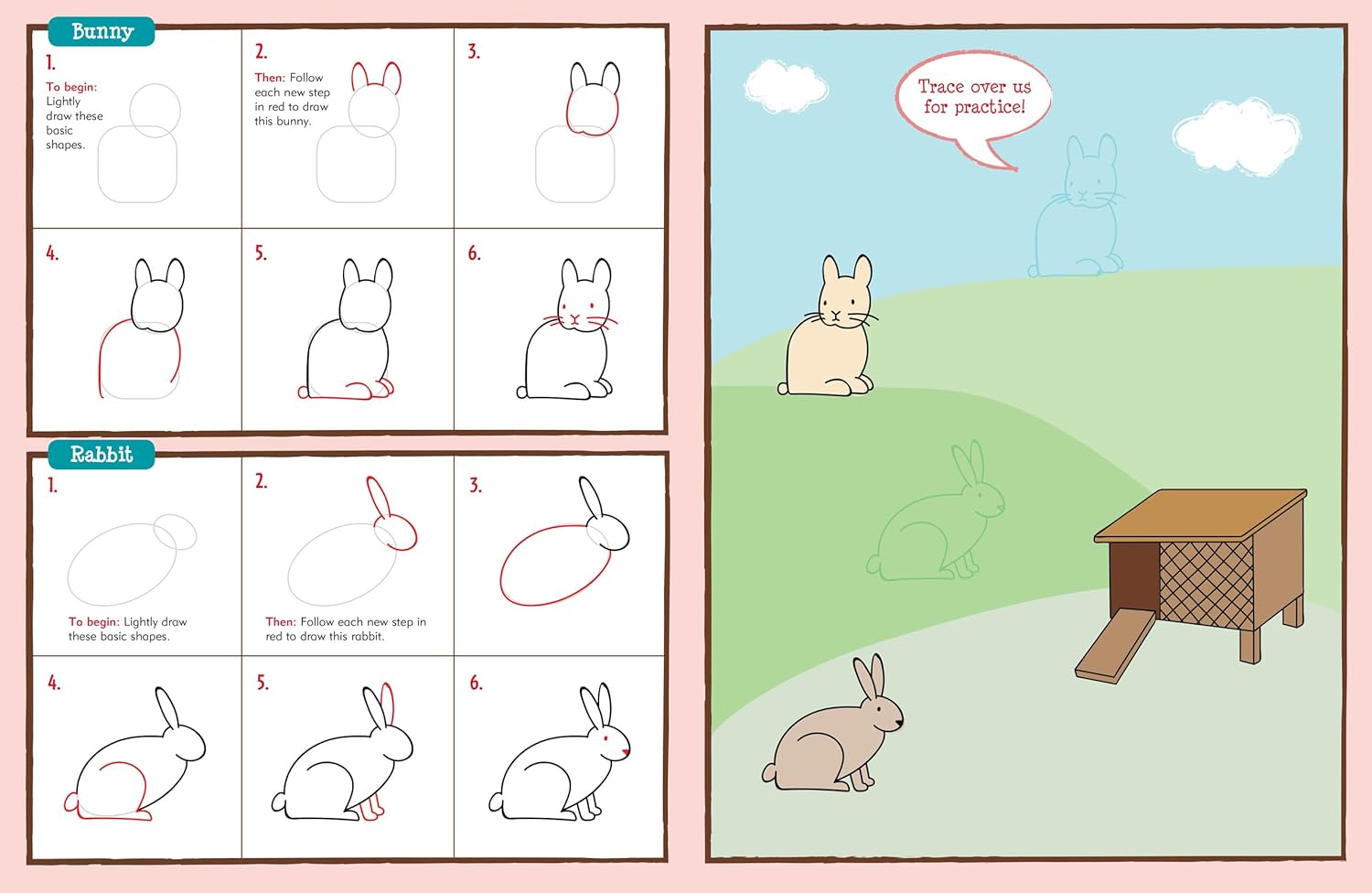 Bunny

1.
To begin: Lightly draw these basic shapes.

2.
Then: Follow each new step in red to draw this bunny.

3.

4.

5.

6.

Rabbit

1.
To begin: Lightly draw these basic shapes.

2.
Then: Follow each new step in red to draw this rabbit.

3.

4.

5.

6.

Trace over us for practice!