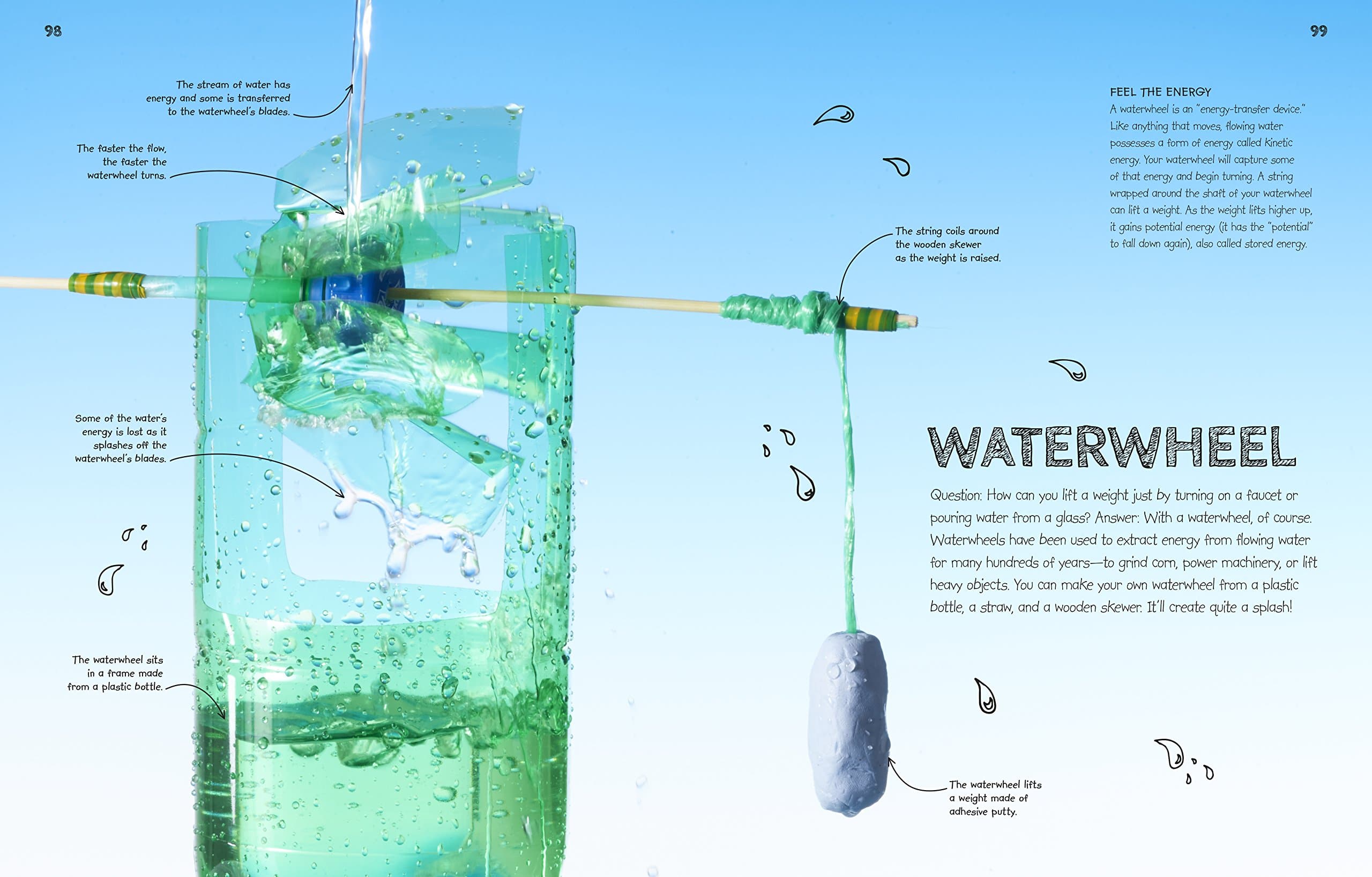 98

The stream of water has energy and some is transferred to the waterwheel's blades.

The faster the flow, the faster the waterwheel turns.

Some of the water's energy is lost as it splashes off the waterwheel's blades.

The waterwheel sits in a frame made from a plastic bottle.

99

FEEL THE ENERGY
A waterwheel is an "energy-transfer device." Like anything that moves, flowing water possesses a form of energy called kinetic energy. Your waterwheel will capture some of that energy and begin turning. A string wrapped around the shaft of your waterwheel can lift a weight. As the weight lifts higher up, it gains potential energy (it has the "potential" to fall down again), also called stored energy.

The string coils around the wooden skewer as the weight is raised.

WATERWHEEL

Question: How can you lift a weight just by turning on a faucet or pouring water from a glass? Answer: With a waterwheel, of course. Waterwheels have been used to extract energy from flowing water for many hundreds of years—to grind corn, power machinery, or lift heavy objects. You can make your own waterwheel from a plastic bottle, a straw, and a wooden skewer. It'll create quite a splash!

The waterwheel lifts a weight made of adhesive putty.