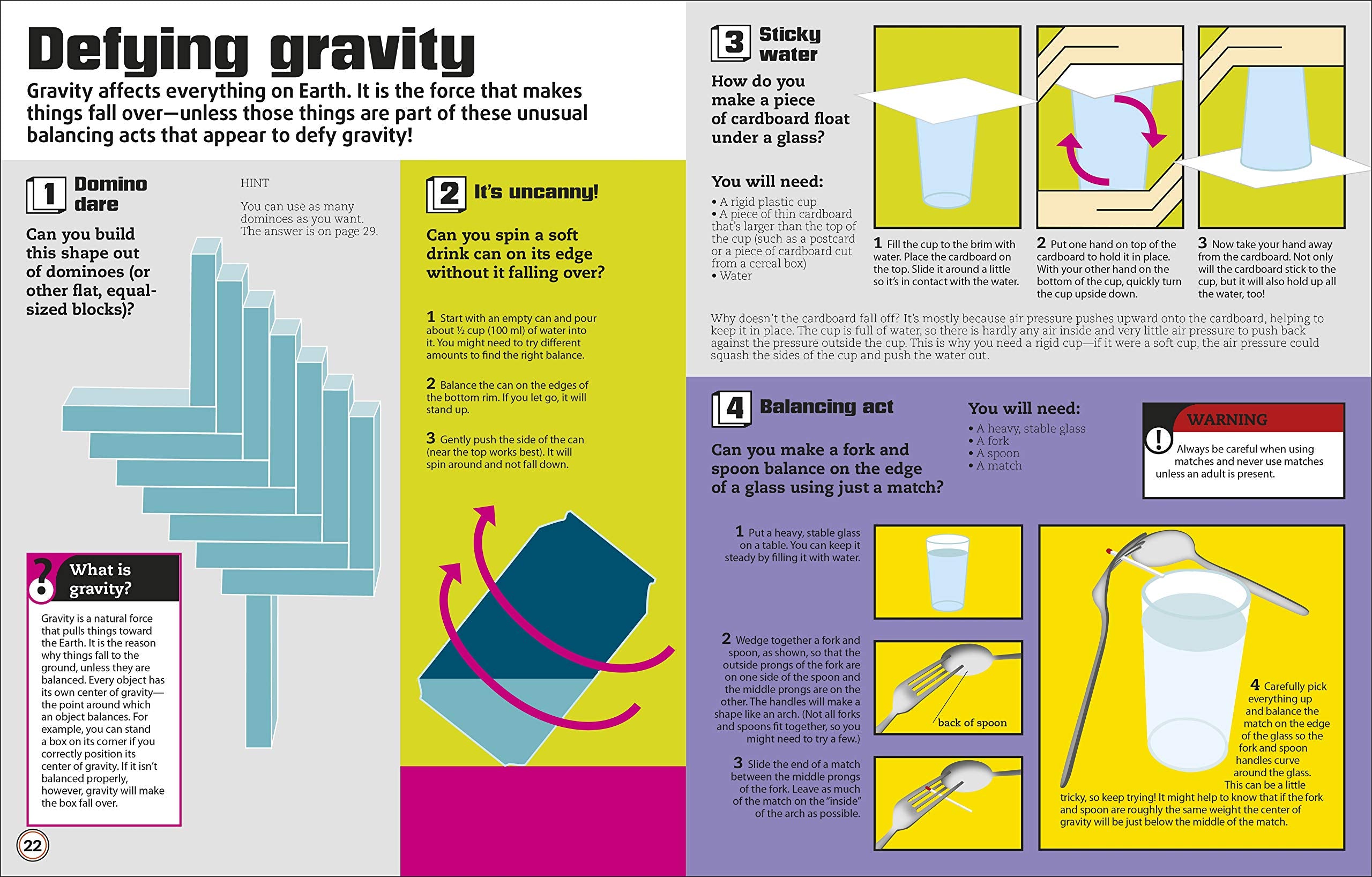 Defying gravity

Gravity affects everything on Earth. It is the force that makes things fall over—unless those things are part of these unusual balancing acts that appear to defy gravity!

1 Domino dare

Can you build this shape out of dominoes (or other flat, equal-sized blocks)?

HINT
You can use as many dominoes as you want. The answer is on page 29.

What is gravity?

Gravity is a natural force that pulls things toward the Earth. It is the reason why things fall to the ground, unless they are balanced. Every object has its own center of gravity—the point around which an object balances. For example, you can stand a box on its corner if you correctly position its center of gravity. If it isn't balanced properly, however, gravity will make the box fall over.

22

2 It's uncanny!

Can you spin a soft drink can on its edge without it falling over?

1 Start with an empty can and pour about ½ cup (100 ml) of water into it. You might need to try different amounts to find the right balance.

2 Balance the can on the edges of the bottom rim. If you let go, it will stand up.

3 Gently push the side of the can (near the top works best). It will spin around and not fall down.

3 Sticky water

How do you make a piece of cardboard float under a glass?

You will need:
• A rigid plastic cup
• A piece of thin cardboard that's larger than the top of the cup (such as a postcard or a piece of cardboard cut from a cereal box)
• Water

1 Fill the cup to the brim with water. Place the cardboard on the top. Slide it around a little so it's in contact with the water.

2 Put one hand on top of the cardboard to hold it in place. With your other hand on the bottom of the cup, quickly turn the cup upside down.

3 Now take your hand away from the cardboard. Not only will the cardboard stick to the cup, but it will also hold up all the water, too!

Why doesn't the cardboard fall off? It's mostly because air pressure pushes upward onto the cardboard, helping to keep it in place. The cup is full of water, so there is hardly any air inside and very little air pressure to push back against the pressure outside the cup. This is why you need a rigid cup—if it were a soft cup, the air pressure could squash the sides of the cup and push the water out.

4 Balancing act

Can you make a fork and spoon balance on the edge of a glass using just a match?

You will need:
• A heavy, stable glass
• A fork
• A spoon
• A match

WARNING
Always be careful when using matches and never use matches unless an adult is present.

1 Put a heavy, stable glass on a table. You can keep it steady by filling it with water.

2 Wedge together a fork and spoon, as shown, so that the outside prongs of the fork are on one side of the spoon and the middle prongs are on the other. The handles will make a shape like an arch. (Not all forks and spoons fit together, so you might need to try a few.)

back of spoon

3 Slide the end of a match between the middle prongs of the fork. Leave as much of the match on the "inside" of the arch as possible.

4 Carefully pick everything up and balance the match on the edge of the glass so the fork and spoon handles curve around the glass. This can be a little tricky, so keep trying! It might help to know that if the fork and spoon are roughly the same weight the center of gravity will be just below the middle of the match.