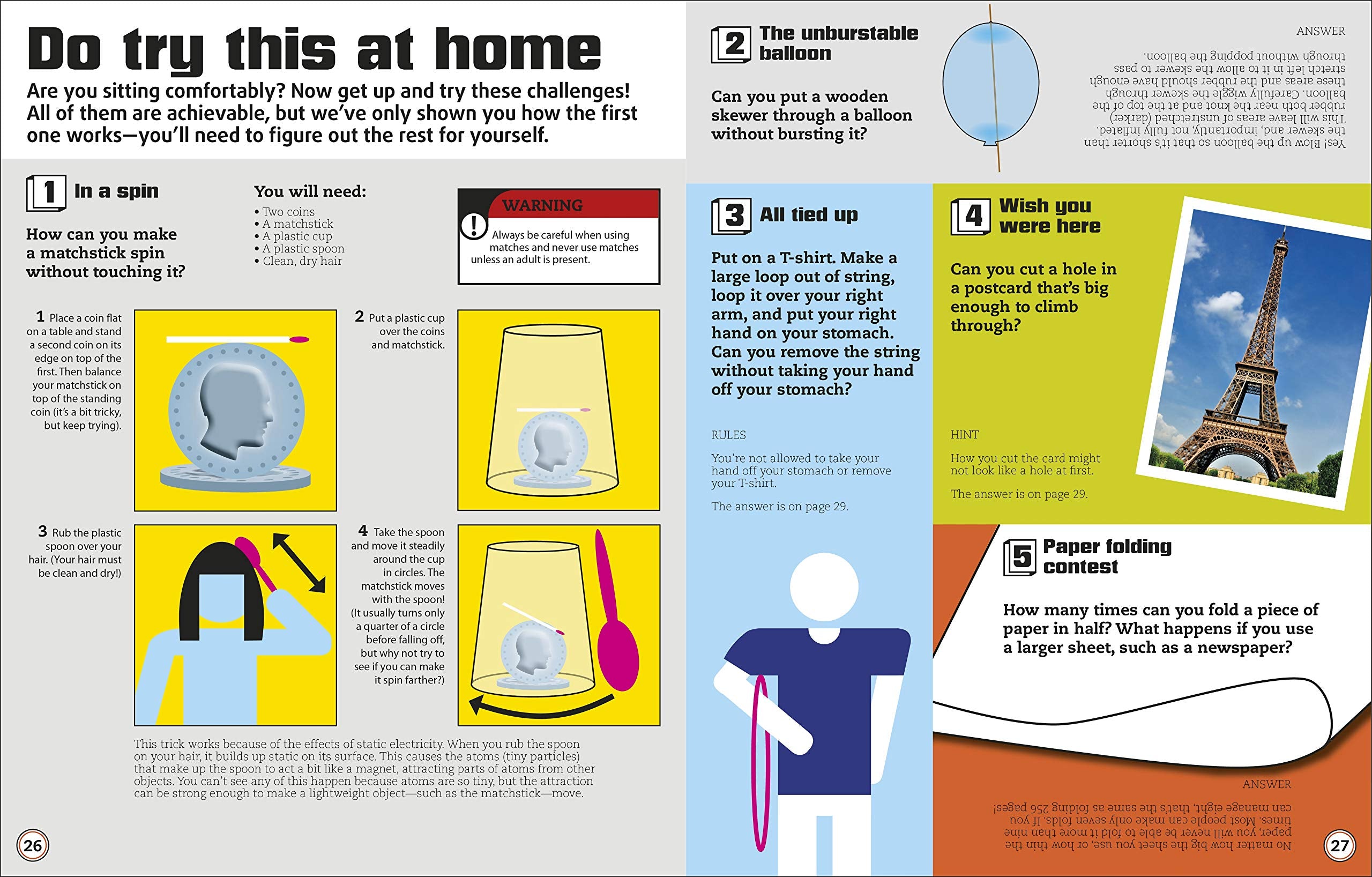 Do try this at home

Are you sitting comfortably? Now get up and try these challenges! All of them are achievable, but we've only shown you how the first one works—you'll need to figure out the rest for yourself.

1 In a spin

How can you make a matchstick spin without touching it?

You will need:
• Two coins
• A matchstick
• A plastic cup
• A plastic spoon
• Clean, dry hair

WARNING
Always be careful when using matches and never use matches unless an adult is present.

1 Place a coin flat on a table and stand a second coin on its edge on top of the first. Then balance your matchstick on top of the standing coin (it's a bit tricky, but keep trying).

2 Put a plastic cup over the coins and matchstick.

3 Rub the plastic spoon over your hair. (Your hair must be clean and dry!)

4 Take the spoon and move it steadily around the cup in circles. The matchstick moves with the spoon! (It usually turns only a quarter of a circle before falling off, but why not try to see if you can make it spin farther?)

This trick works because of the effects of static electricity. When you rub the spoon on your hair, it builds up static on its surface. This causes the atoms (tiny particles) that make up the spoon to act a bit like a magnet, attracting parts of atoms from other objects. You can't see any of this happen because atoms are so tiny, but the attraction can be strong enough to make a lightweight object—such as the matchstick—move.

26

2 The unburstable balloon

Can you put a wooden skewer through a balloon without bursting it?

ANSWER
Yes! Blow up the balloon so that it's shorter than the skewer and, importantly, not fully inflated. This will leave areas of unstretched (darker) rubber both near the knot and at the top of the balloon. Carefully wiggle the skewer through these areas and the rubber should have enough stretch left in it to allow the skewer to pass through without popping the balloon.

3 All tied up

Put on a T-shirt. Make a large loop out of string, loop it over your right arm, and put your right hand on your stomach. Can you remove the string without taking your hand off your stomach?

RULES
You're not allowed to take your hand off your stomach or remove your T-shirt.

The answer is on page 29.

4 Wish you were here

Can you cut a hole in a postcard that's big enough to climb through?

HINT
How you cut the card might not look like a hole at first.

The answer is on page 29.

5 Paper folding contest

How many times can you fold a piece of paper in half? What happens if you use a larger sheet, such as a newspaper?

ANSWER
No matter how big the sheet you use, or how thin the paper, you will never be able to fold it more than nine times. Most people can make only seven folds. If you can manage eight, that's the same as folding 256 pages!

27