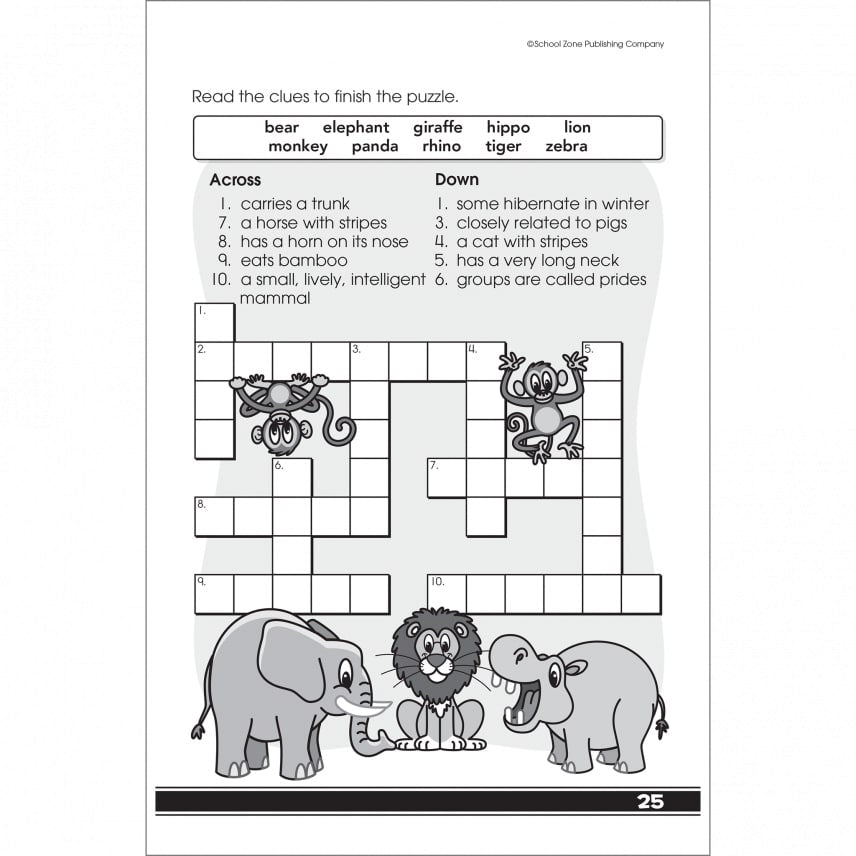 ©School Zone Publishing Company

Read the clues to finish the puzzle.

bear elephant giraffe hippo lion
monkey panda rhino tiger zebra

Across
1. carries a trunk
7. a horse with stripes
8. has a horn on its nose
9. eats bamboo
10. a small, lively, intelligent mammal

Down
1. some hibernate in winter
3. closely related to pigs
4. a cat with stripes
5. has a very long neck
6. groups are called prides

1.
2.
3.
4.
5.
6.
7.
8.
9.
10.

25