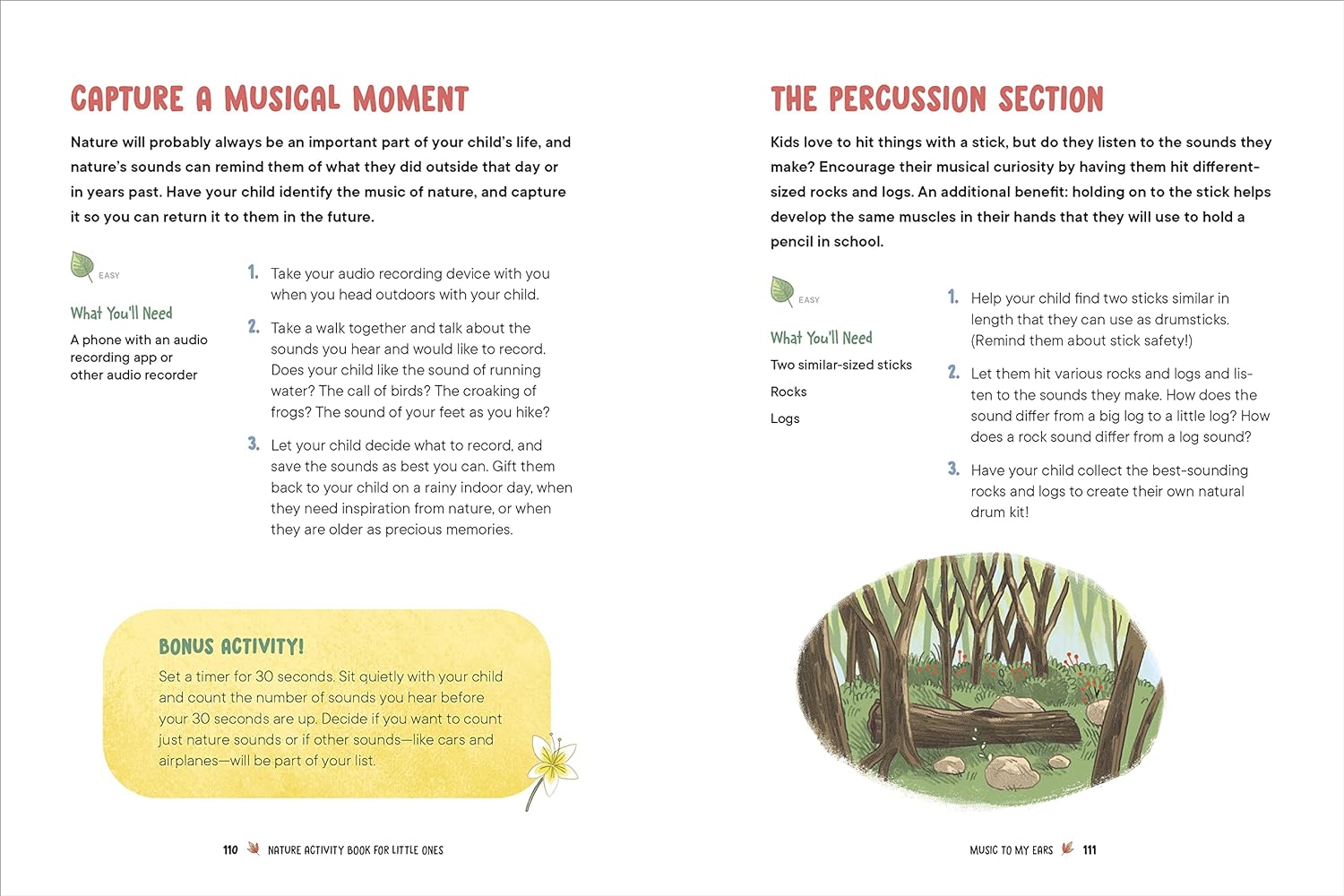 CAPTURE A MUSICAL MOMENT

Nature will probably always be an important part of your child's life, and nature's sounds can remind them of what they did outside that day or in years past. Have your child identify the music of nature, and capture it so you can return it to them in the future.

EASY

What You'll Need

A phone with an audio recording app or other audio recorder

1. Take your audio recording device with you when you head outdoors with your child.

2. Take a walk together and talk about the sounds you hear and would like to record. Does your child like the sound of running water? The call of birds? The croaking of frogs? The sound of your feet as you hike?

3. Let your child decide what to record, and save the sounds as best you can. Gift them back to your child on a rainy indoor day, when they need inspiration from nature, or when they are older as precious memories.

BONUS ACTIVITY!

Set a timer for 30 seconds. Sit quietly with your child and count the number of sounds you hear before your 30 seconds are up. Decide if you want to count just nature sounds or if other sounds—like cars and airplanes—will be part of your list.

110 NATURE ACTIVITY BOOK FOR LITTLE ONES

THE PERCUSSION SECTION

Kids love to hit things with a stick, but do they listen to the sounds they make? Encourage their musical curiosity by having them hit different-sized rocks and logs. An additional benefit: holding on to the stick helps develop the same muscles in their hands that they will use to hold a pencil in school.

EASY

What You'll Need

Two similar-sized sticks

Rocks

Logs

1. Help your child find two sticks similar in length that they can use as drumsticks. (Remind them about stick safety!)

2. Let them hit various rocks and logs and listen to the sounds they make. How does the sound differ from a big log to a little log? How does a rock sound differ from a log sound?

3. Have your child collect the best-sounding rocks and logs to create their own natural drum kit!

MUSIC TO MY EARS 111