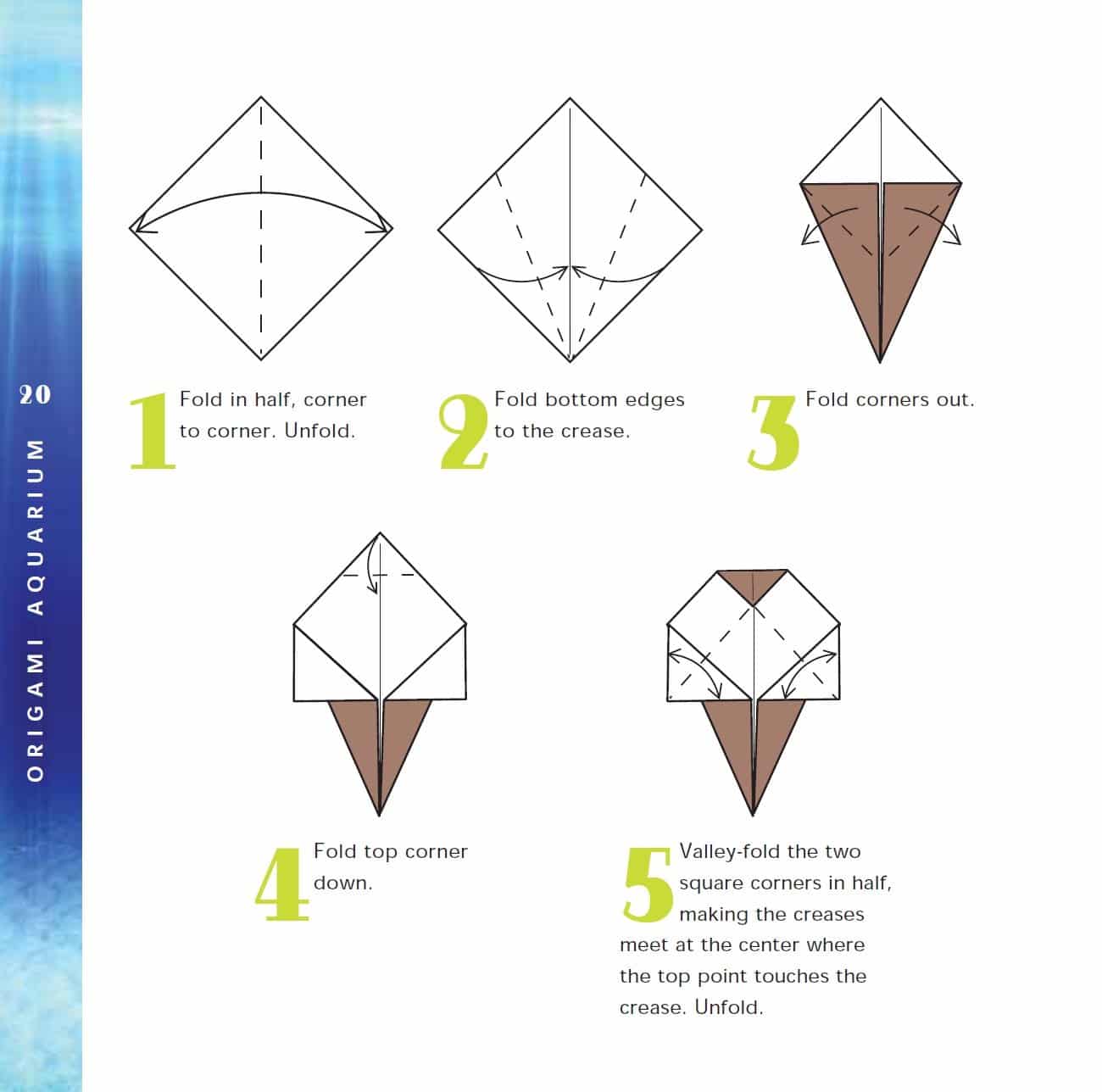 20

ORIGAMI AQUARIUM

1 Fold in half, corner to corner. Unfold.

2 Fold bottom edges to the crease.

3 Fold corners out.

4 Fold top corner down.

5 Valley-fold the two square corners in half, making the creases meet at the center where the top point touches the crease. Unfold.