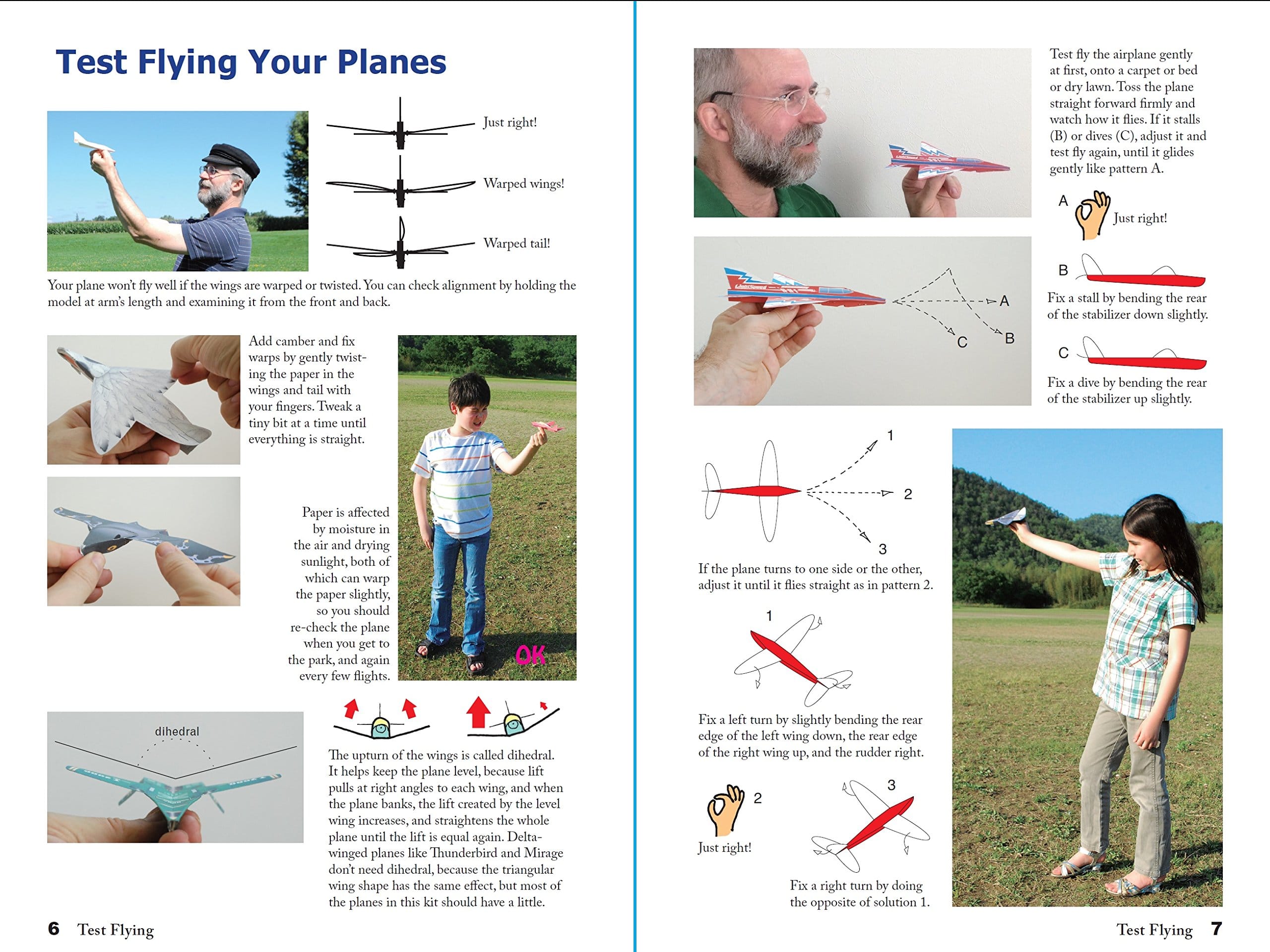 Test Flying Your Planes

Just right!

Warped wings!

Warped tail!

Your plane won't fly well if the wings are warped or twisted. You can check alignment by holding the model at arm's length and examining it from the front and back.

Add camber and fix warps by gently twisting the paper in the wings and tail with your fingers. Tweak a tiny bit at a time until everything is straight.

Paper is affected by moisture in the air and drying sunlight, both of which can warp the paper slightly, so you should re-check the plane when you get to the park, and again every few flights.

OK

dihedral

The upturn of the wings is called dihedral. It helps keep the plane level, because lift pulls at right angles to each wing, and when the plane banks, the lift created by the level wing increases, and straightens the whole plane until the lift is equal again. Delta-winged planes like Thunderbird and Mirage don't need dihedral, because the triangular wing shape has the same effect, but most of the planes in this kit should have a little.

6 Test Flying

Test fly the airplane gently at first, onto a carpet or bed or dry lawn. Toss the plane straight forward firmly and watch how it flies. If it stalls (B) or dives (C), adjust it and test fly again, until it glides gently like pattern A.

A

B

C

A Just right!

B

Fix a stall by bending the rear of the stabilizer down slightly.

C

Fix a dive by bending the rear of the stabilizer up slightly.

1

2

3

If the plane turns to one side or the other, adjust it until it flies straight as in pattern 2.

1

Fix a left turn by slightly bending the rear edge of the left wing down, the rear edge of the right wing up, and the rudder right.

2

Just right!

3

Fix a right turn by doing the opposite of solution 1.

Test Flying 7