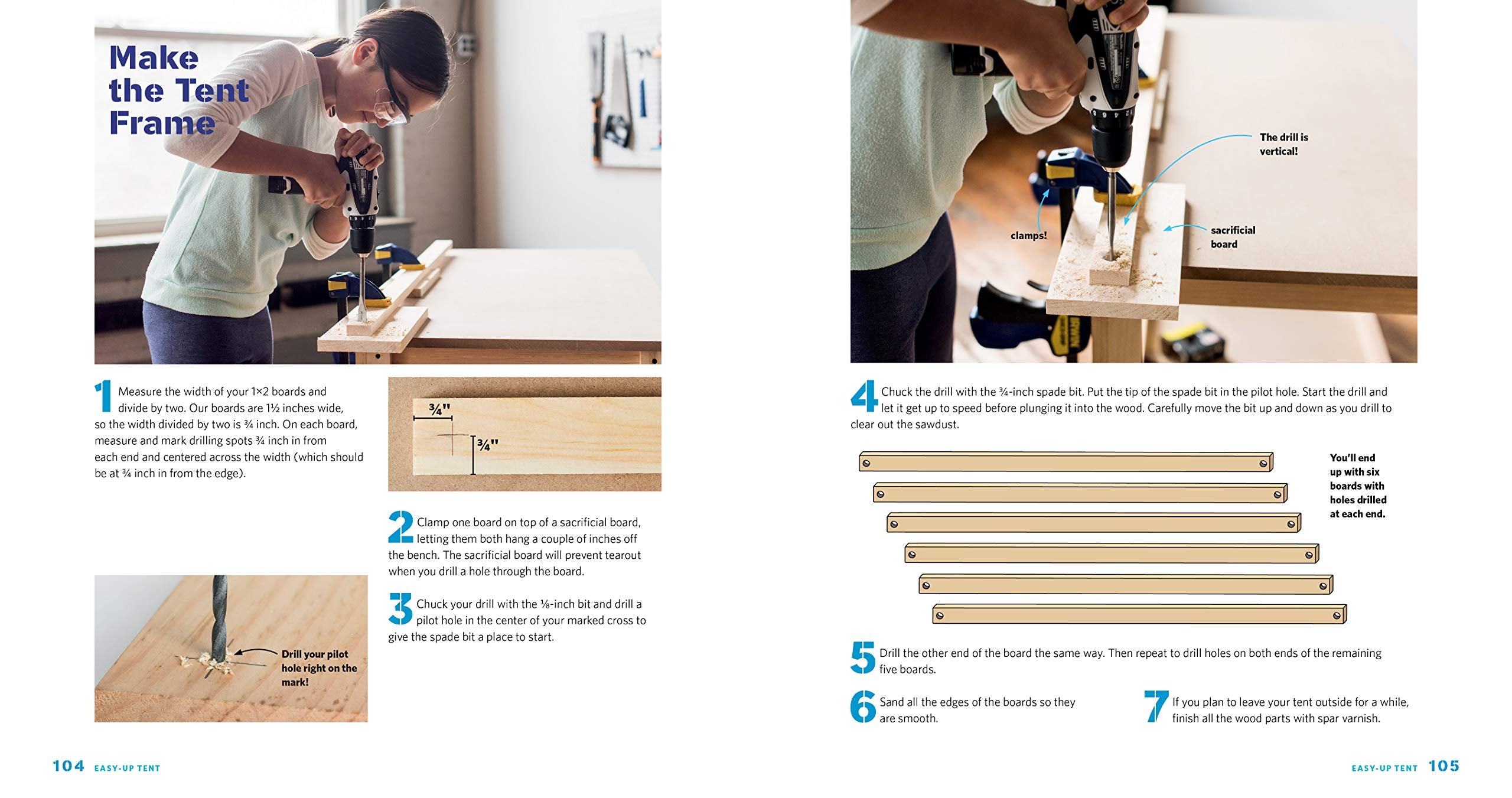 Make the Tent Frame

1 Measure the width of your 1×2 boards and divide by two. Our boards are 1½ inches wide, so the width divided by two is ¾ inch. On each board, measure and mark drilling spots ¾ inch in from each end and centered across the width (which should be at ¾ inch in from the edge).

¾"

¾"

2 Clamp one board on top of a sacrificial board, letting them both hang a couple of inches off the bench. The sacrificial board will prevent tearout when you drill a hole through the board.

3 Chuck your drill with the ⅛-inch bit and drill a pilot hole in the center of your marked cross to give the spade bit a place to start.

Drill your pilot hole right on the mark!

104 EASY-UP TENT

The drill is vertical!

clamps!

sacrificial board

4 Chuck the drill with the ¾-inch spade bit. Put the tip of the spade bit in the pilot hole. Start the drill and let it get up to speed before plunging it into the wood. Carefully move the bit up and down as you drill to clear out the sawdust.

You'll end up with six boards with holes drilled at each end.

5 Drill the other end of the board the same way. Then repeat to drill holes on both ends of the remaining five boards.

6 Sand all the edges of the boards so they are smooth.

7 If you plan to leave your tent outside for a while, finish all the wood parts with spar varnish.

EASY-UP TENT 105