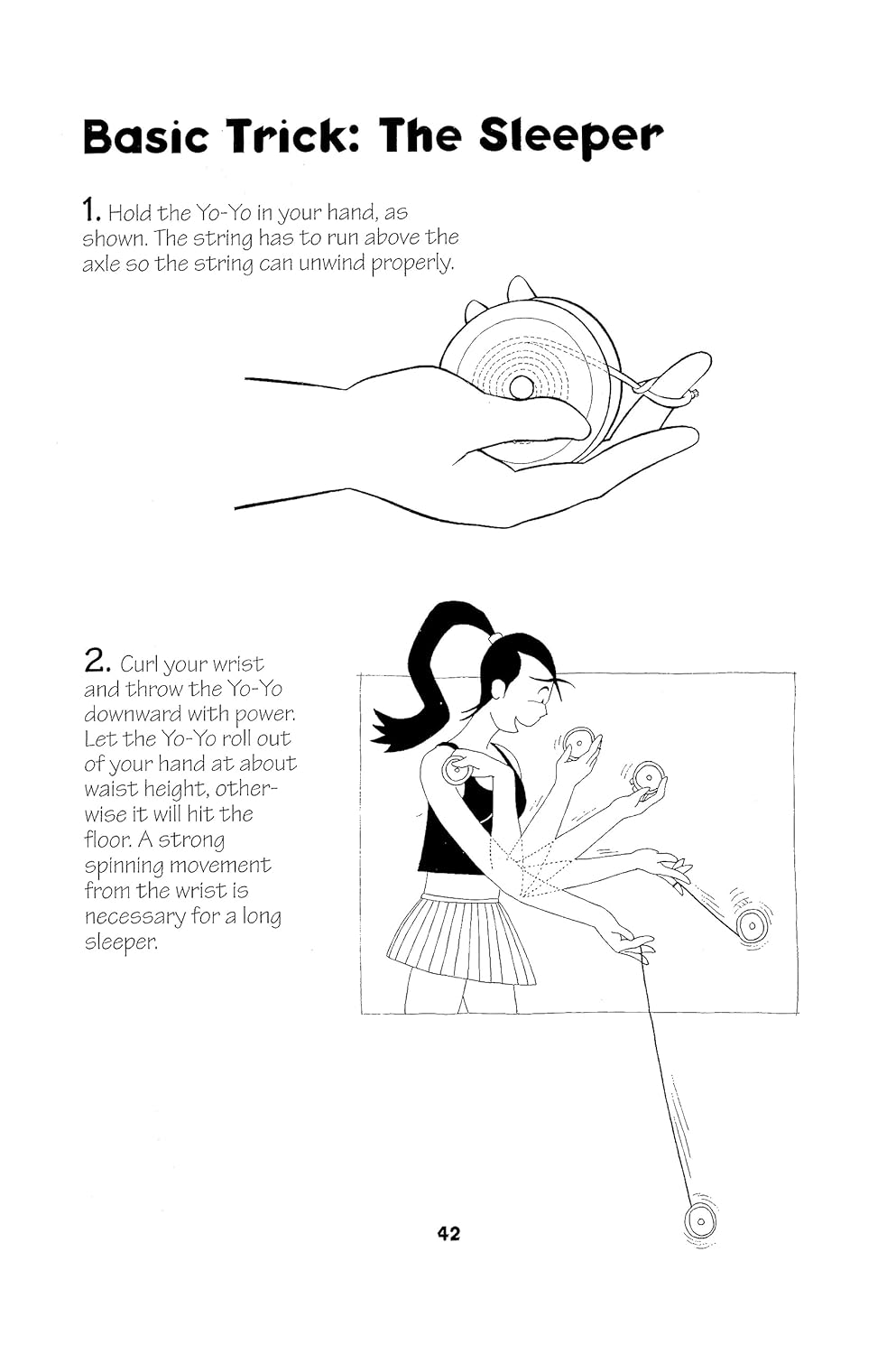 Basic Trick: The Sleeper

1. Hold the Yo-Yo in your hand, as shown. The string has to run above the axle so the string can unwind properly.

2. Curl your wrist and throw the Yo-Yo downward with power. Let the Yo-Yo roll out of your hand at about waist height, otherwise it will hit the floor. A strong spinning movement from the wrist is necessary for a long sleeper.

42